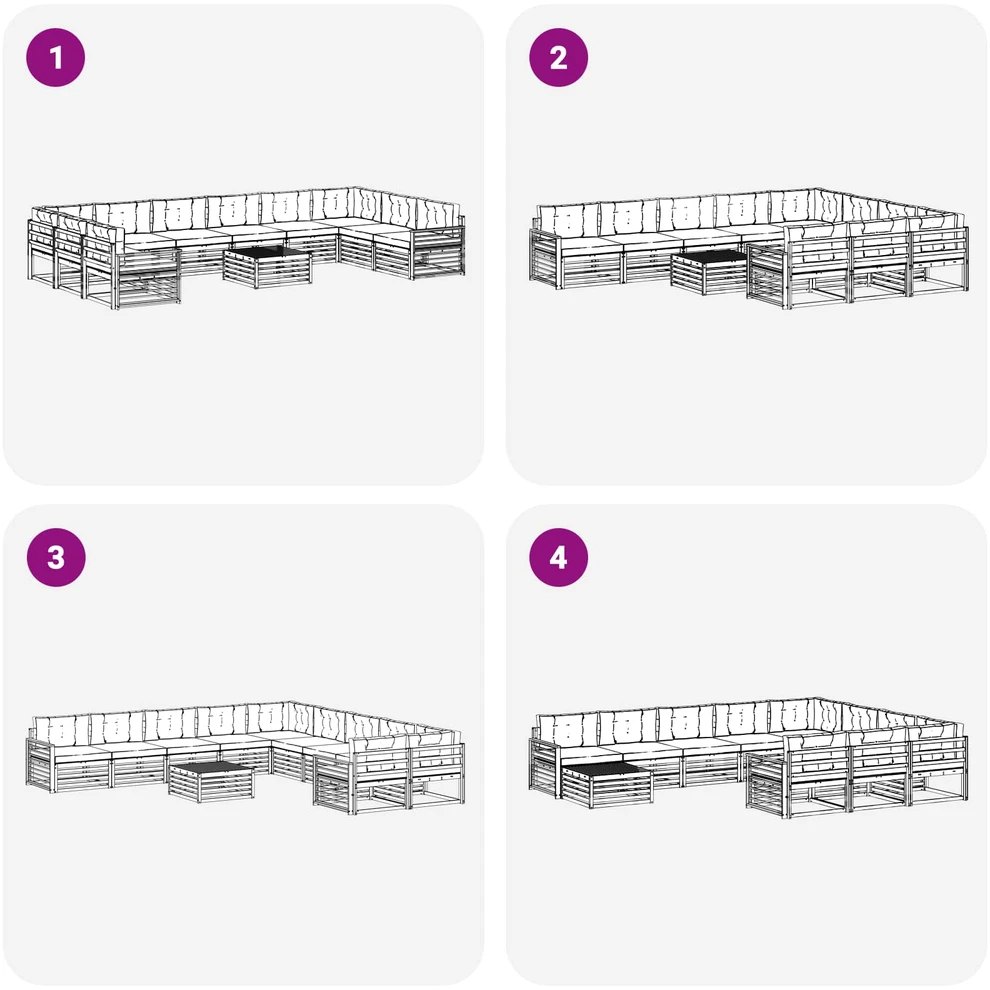 1

2

3

4