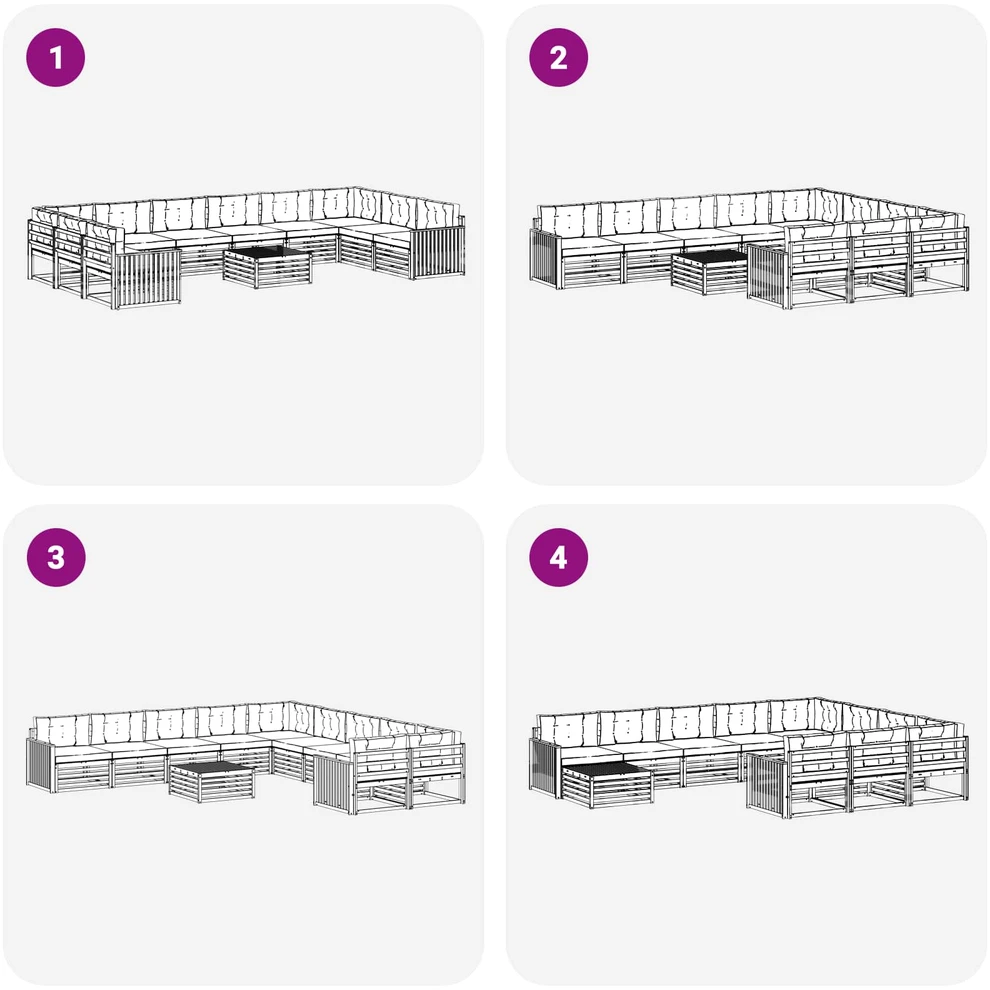 1

2

3

4