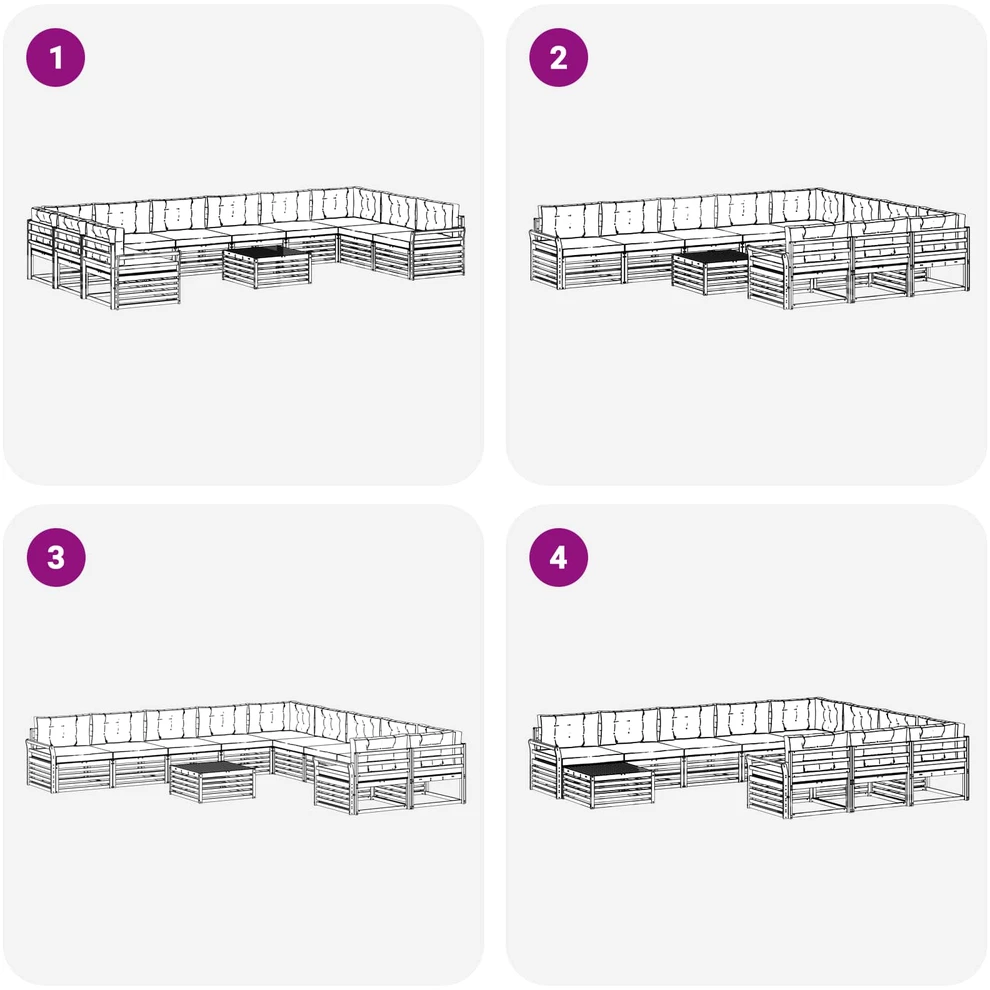 1

2

3

4