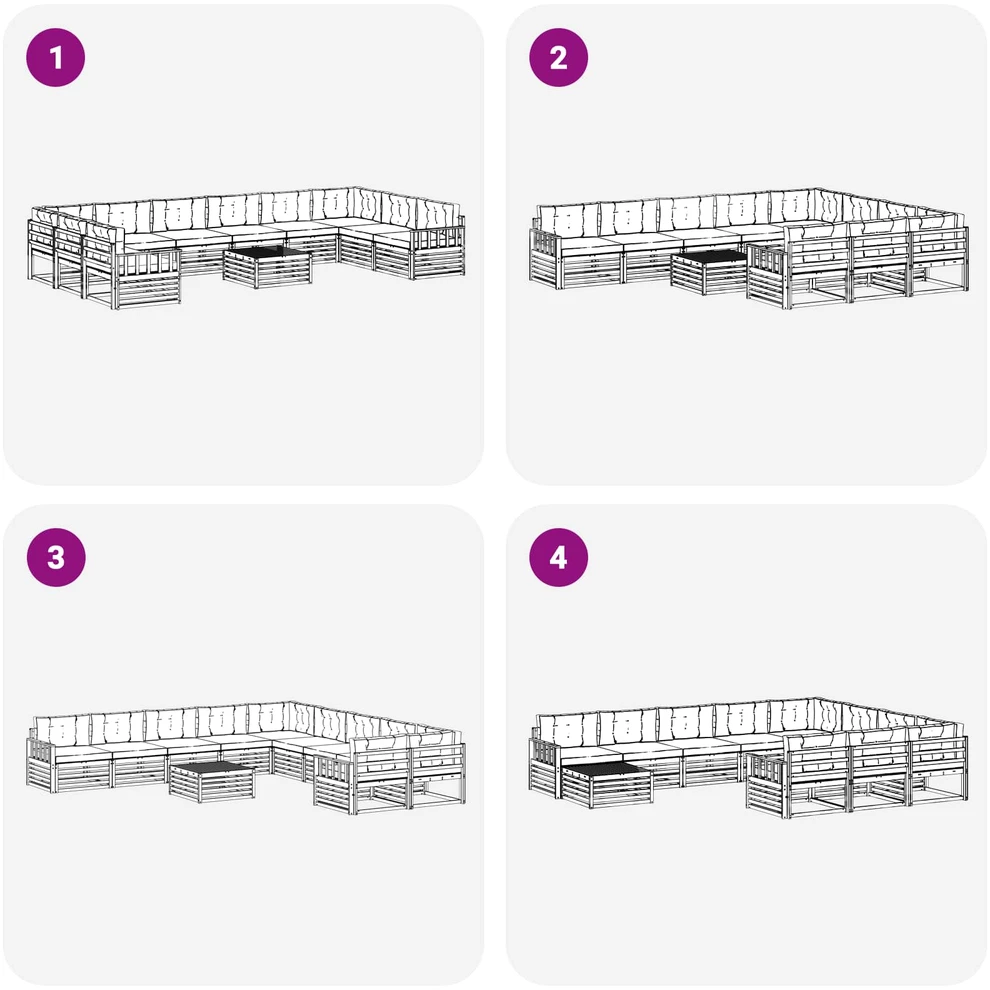 1

2

3

4