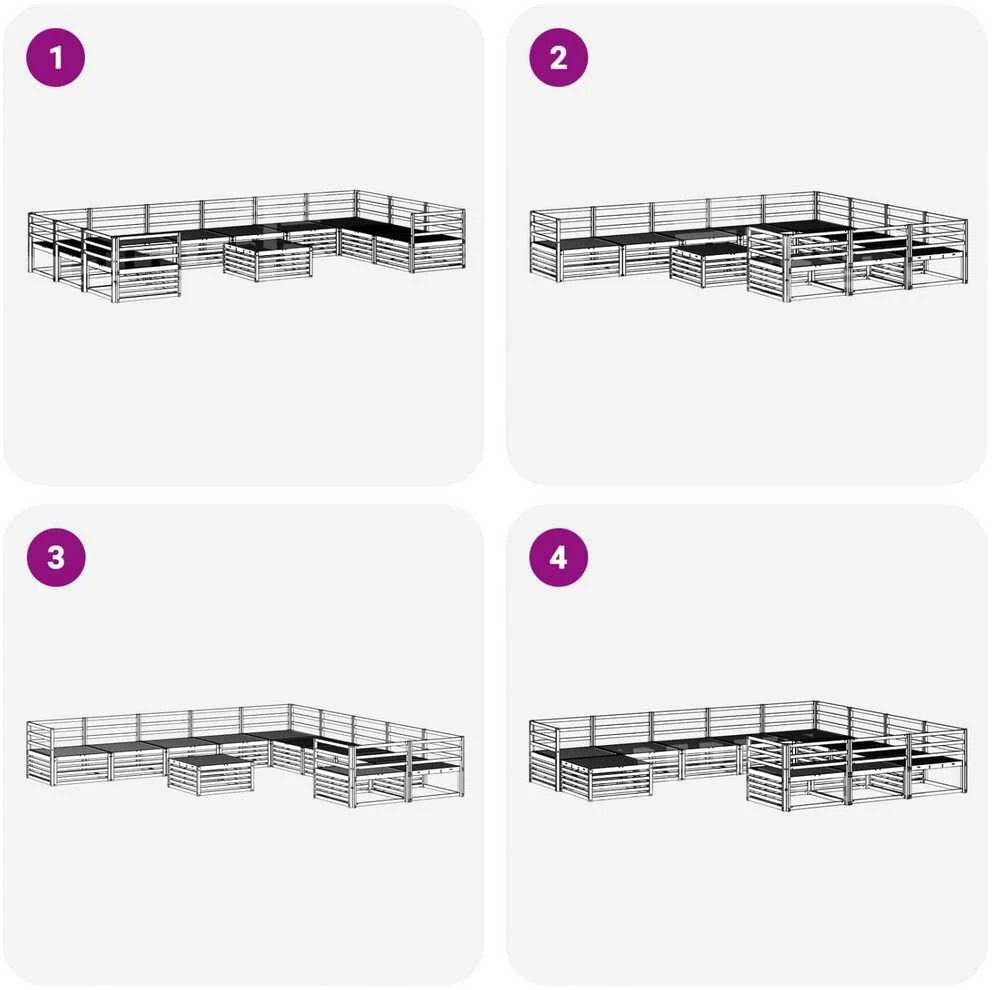 1

2

3

4