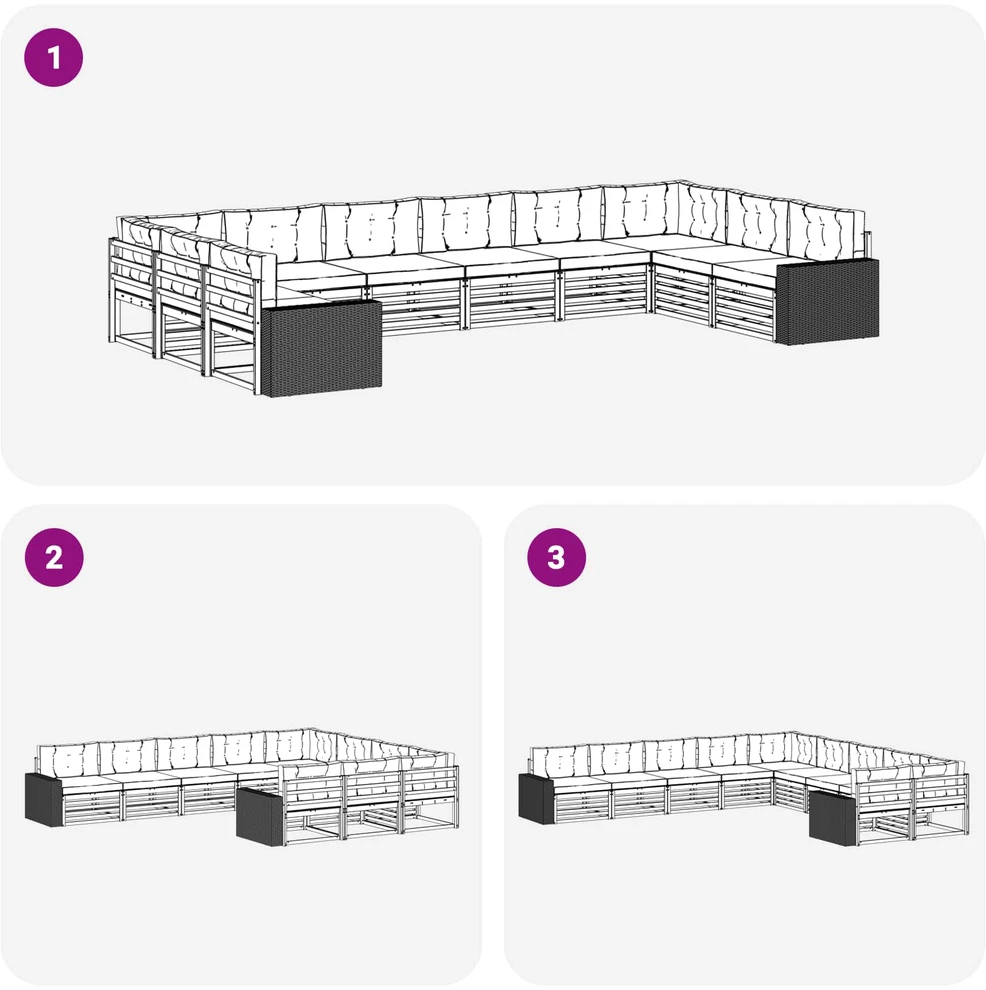 1

2

3