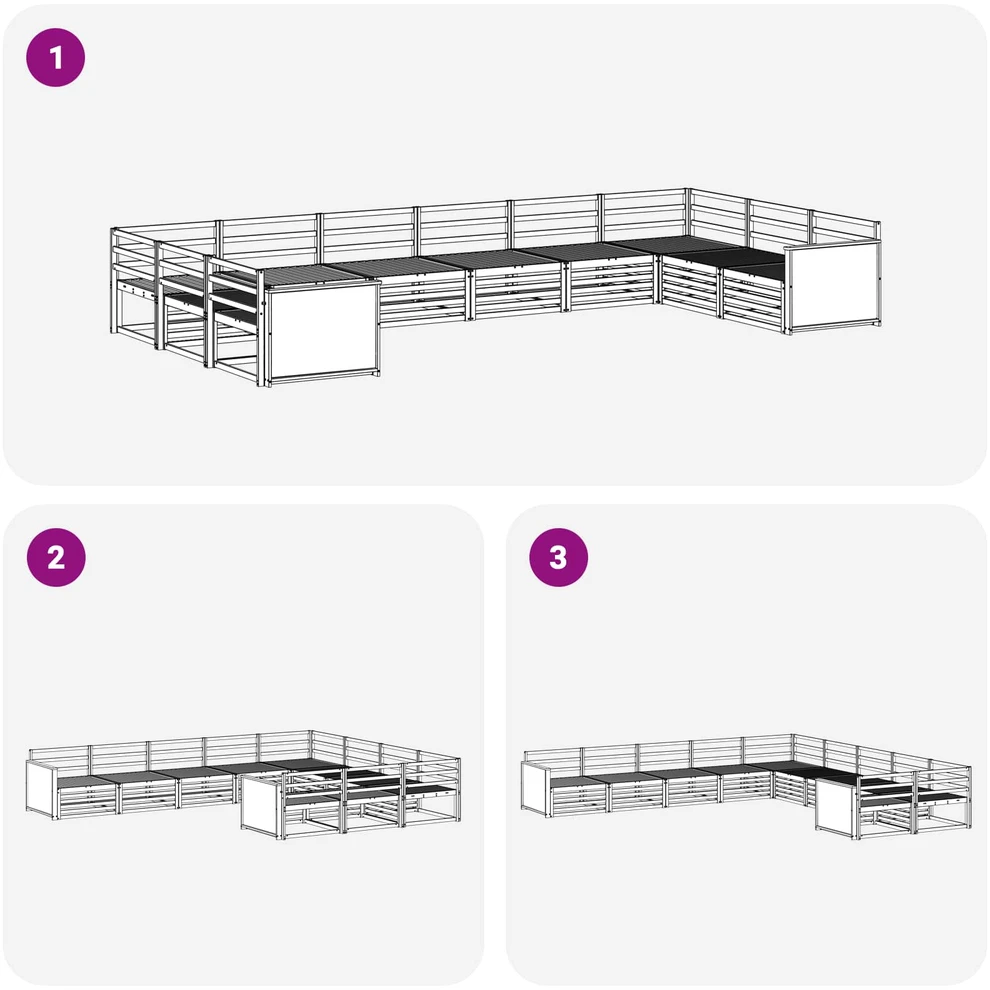 1

2

3