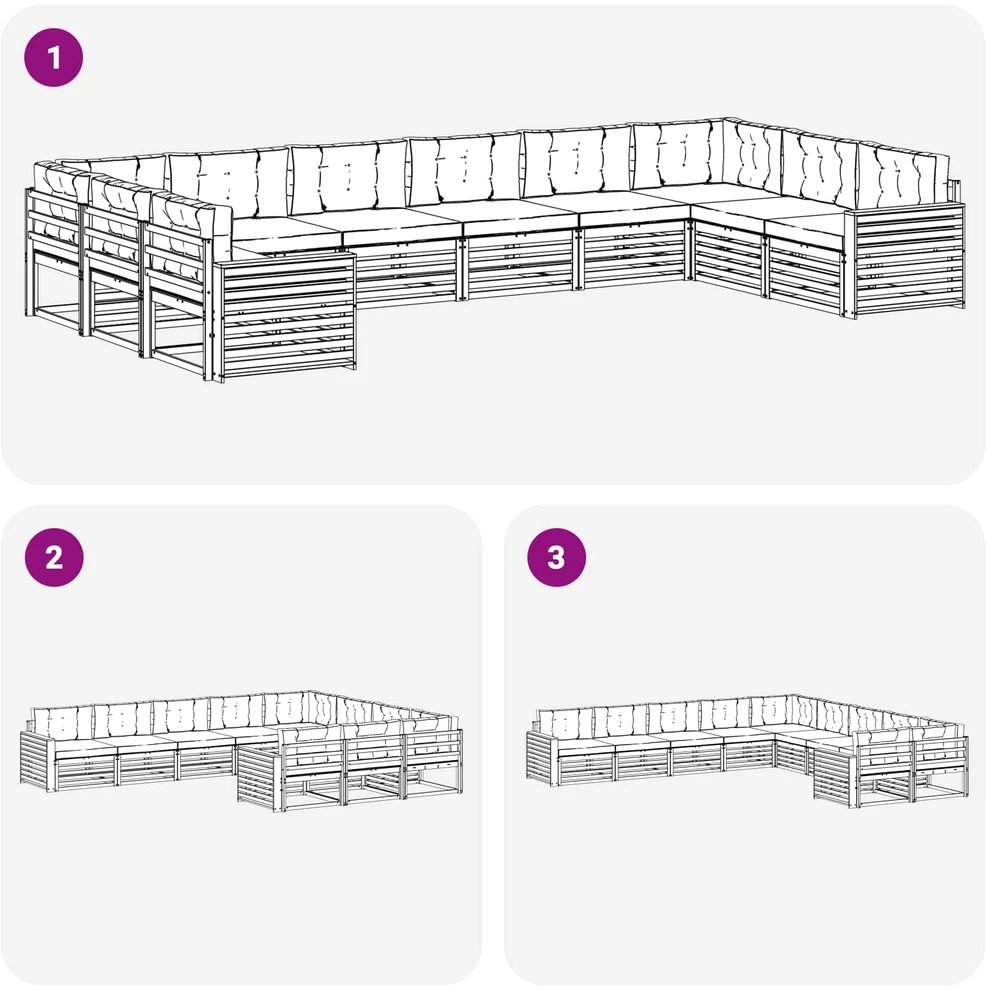 1

2

3