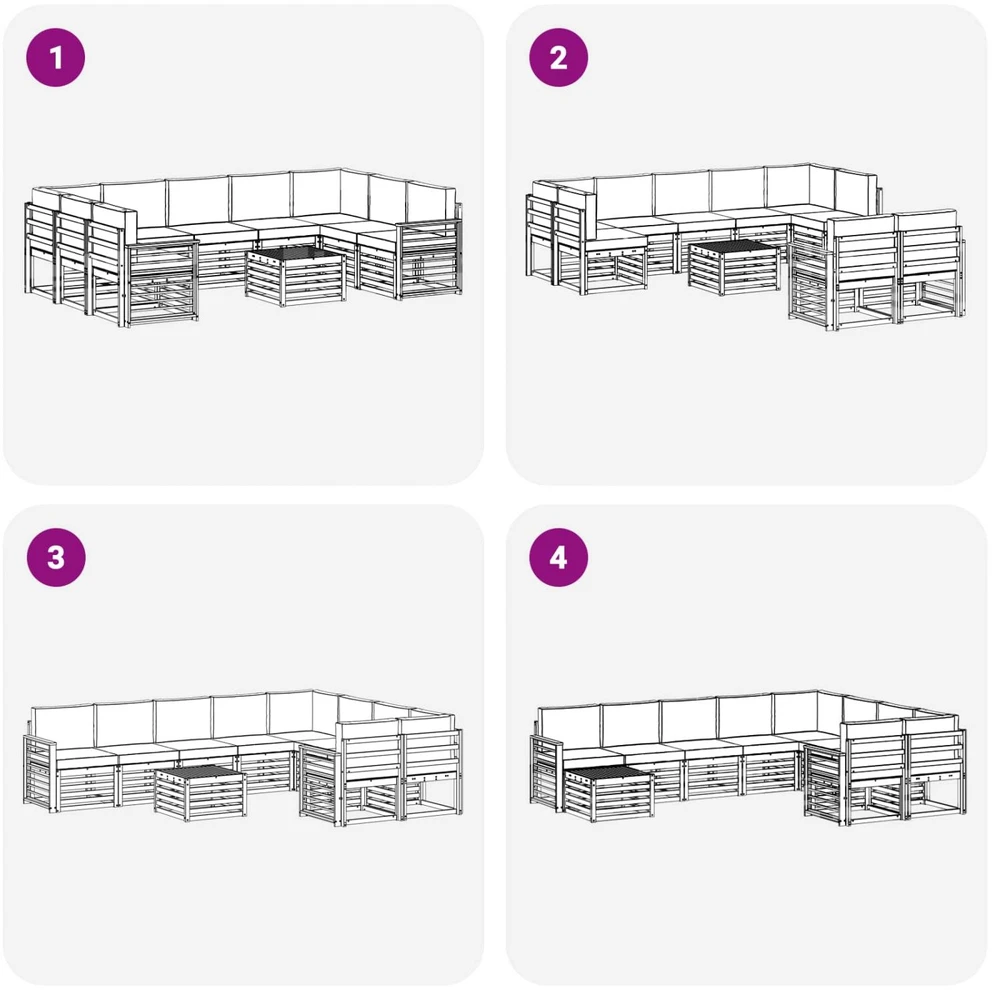 1

2

3

4