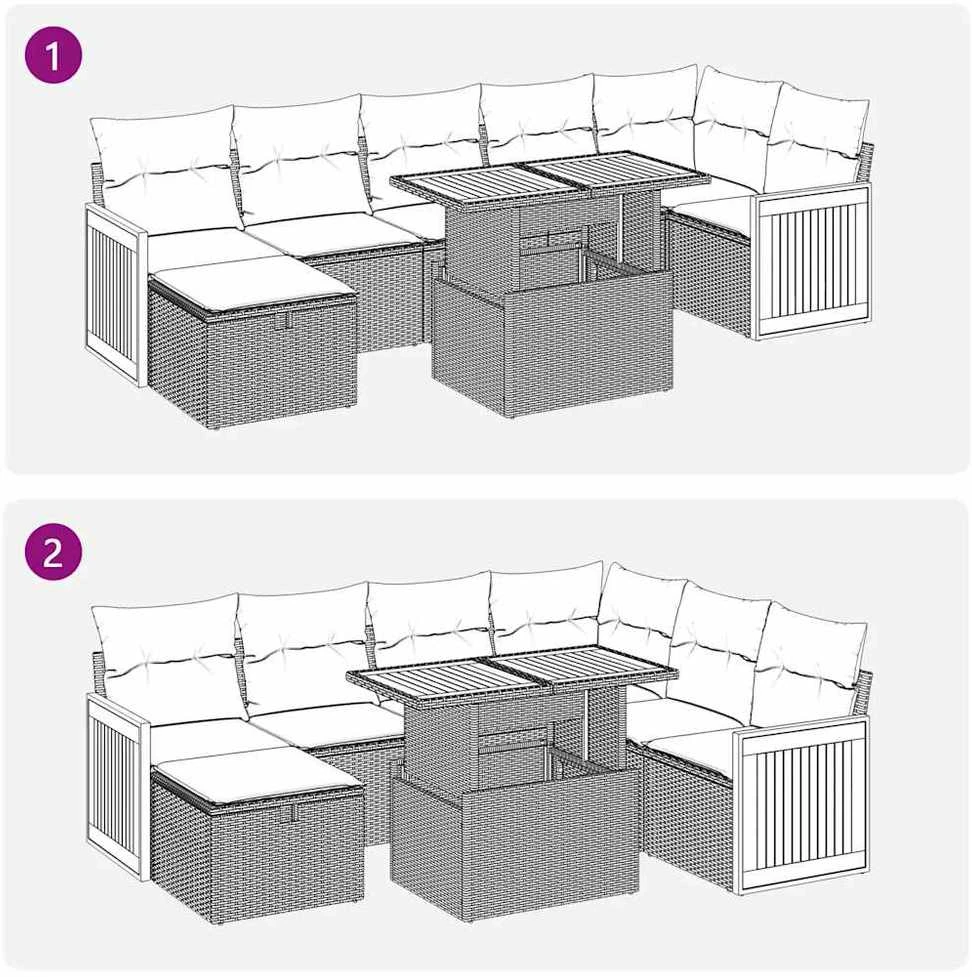 1

2