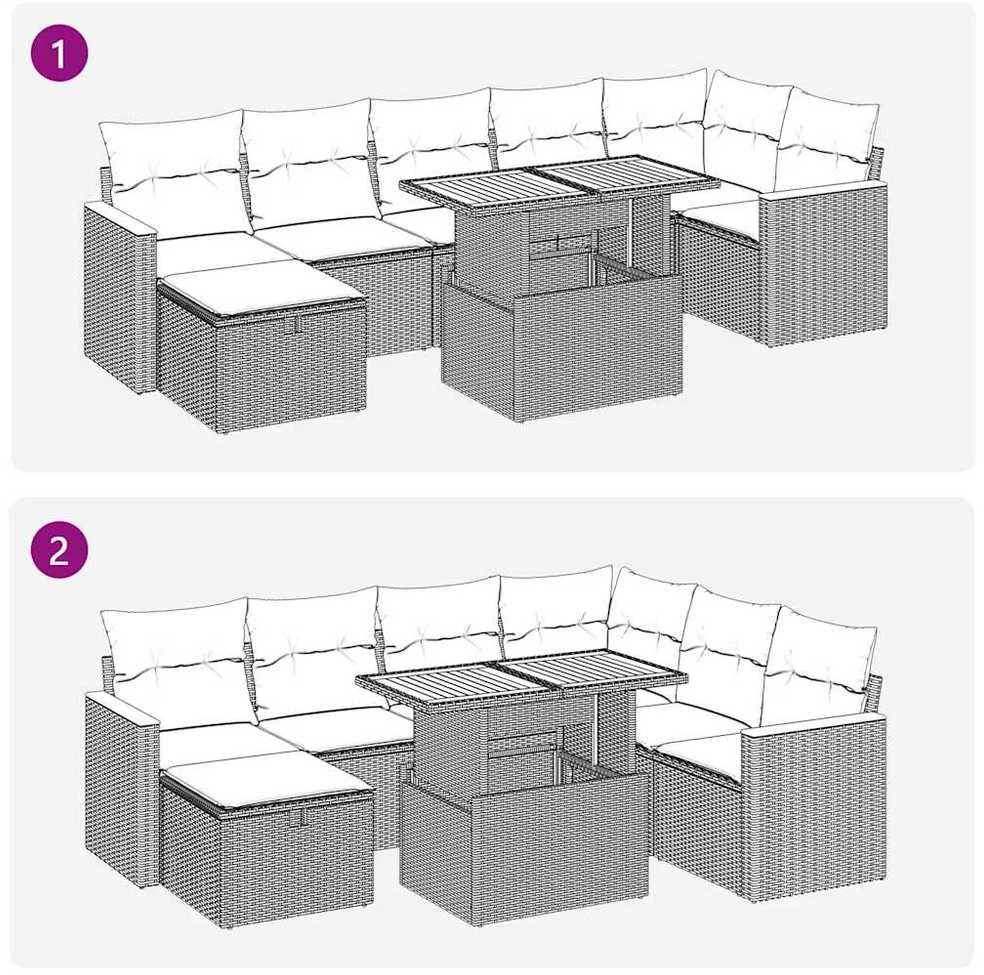 1

2