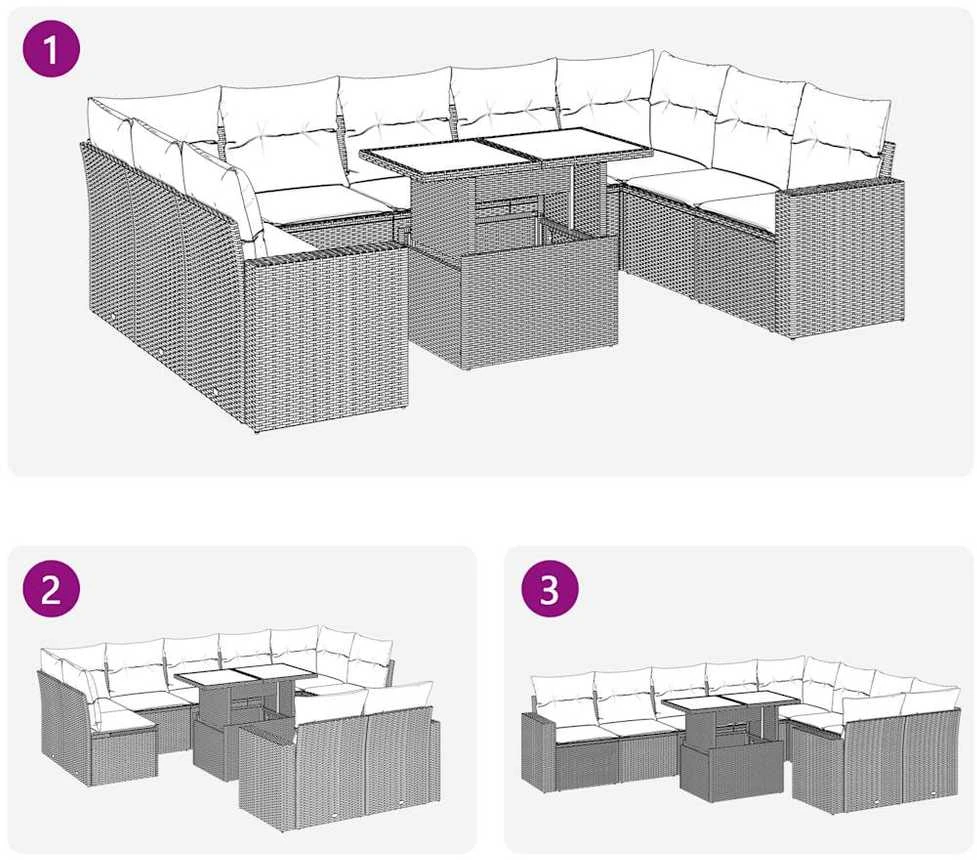 1

2

3