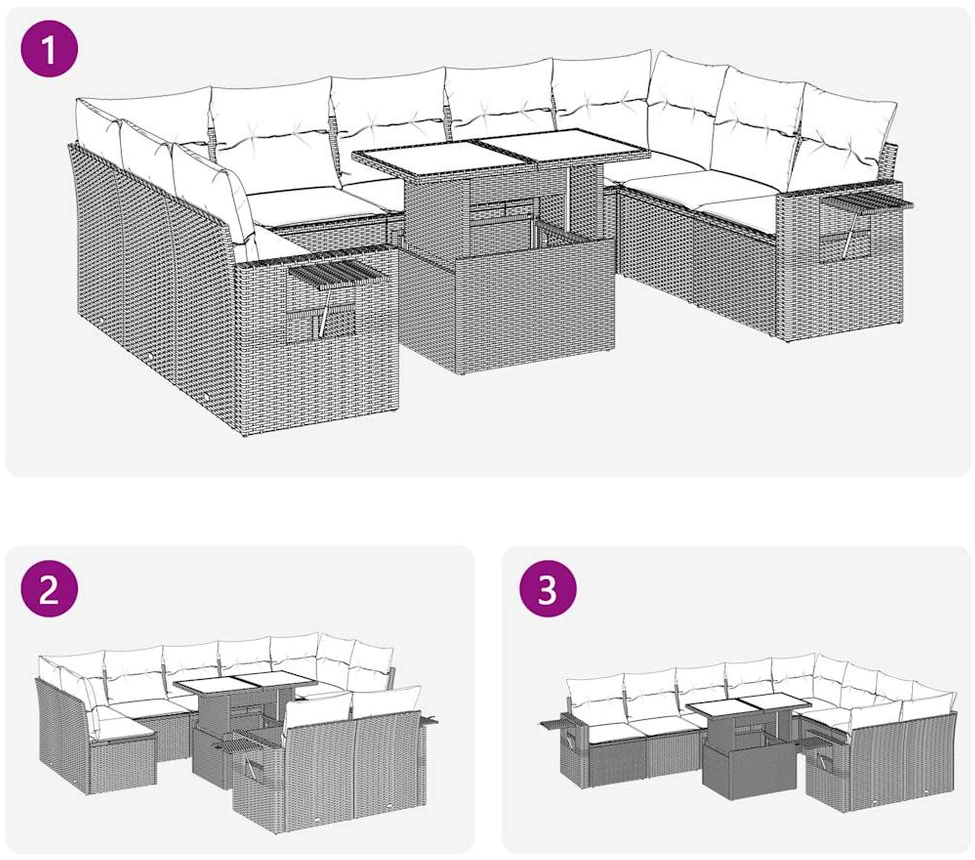 1

2

3