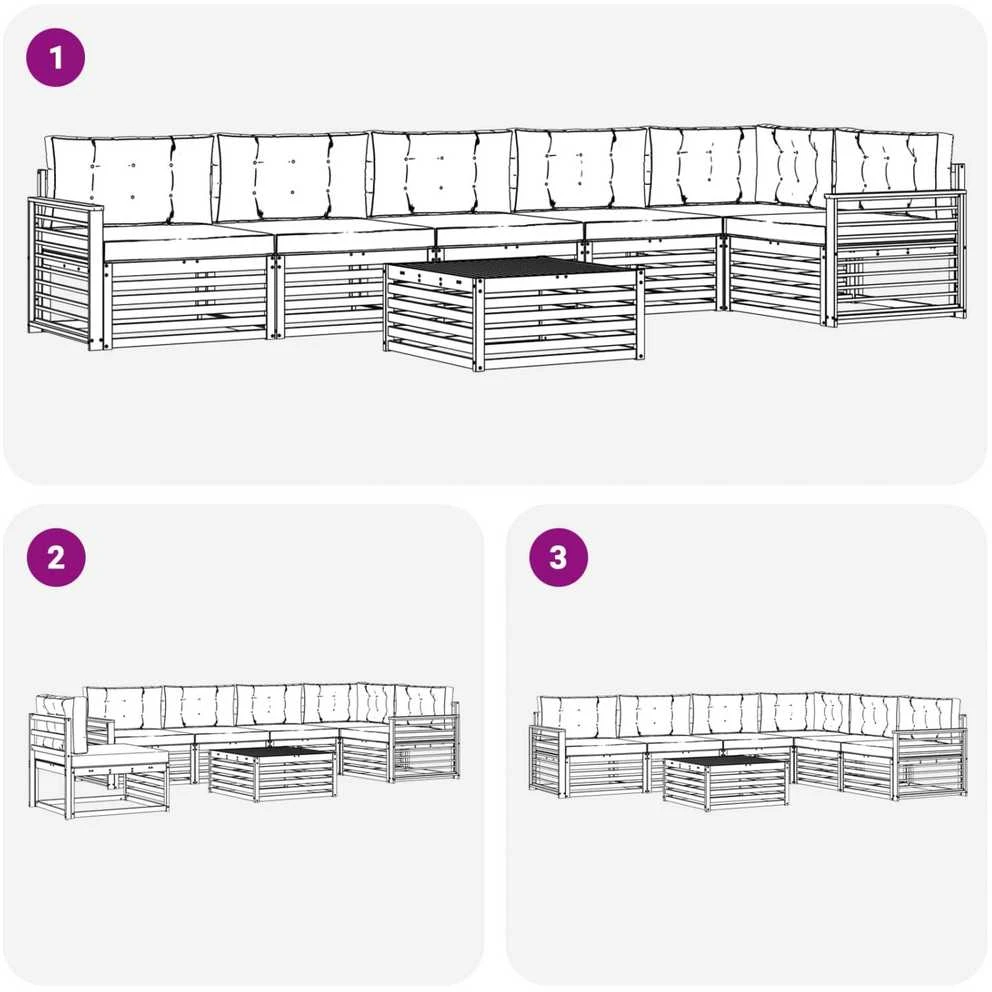 1

2

3