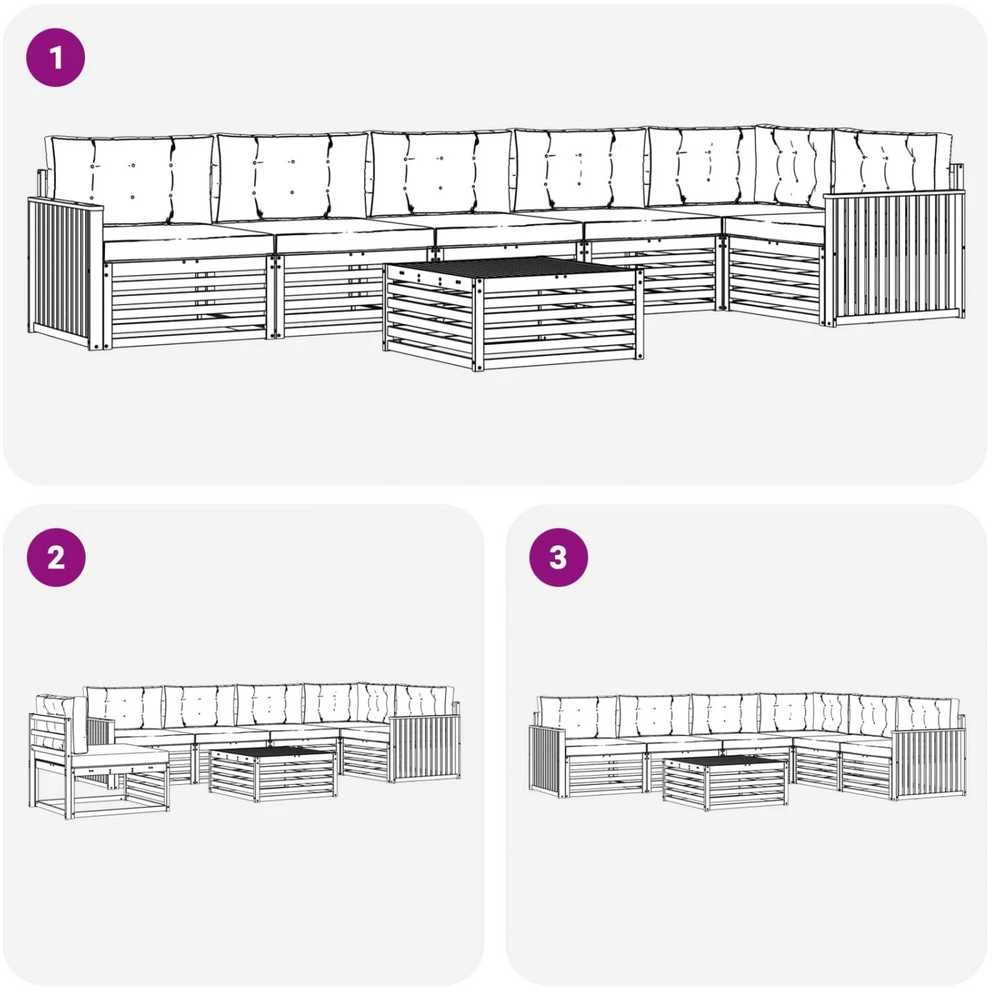 1

2

3