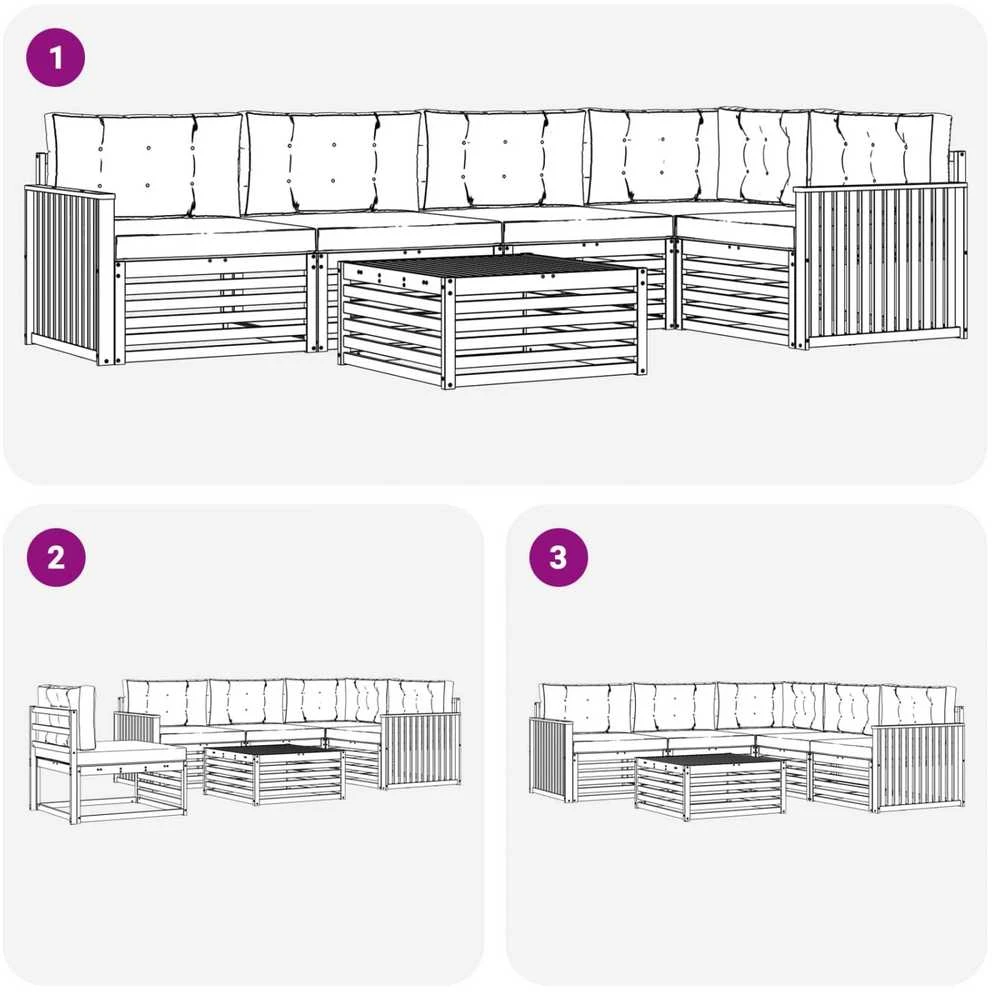 1

2

3