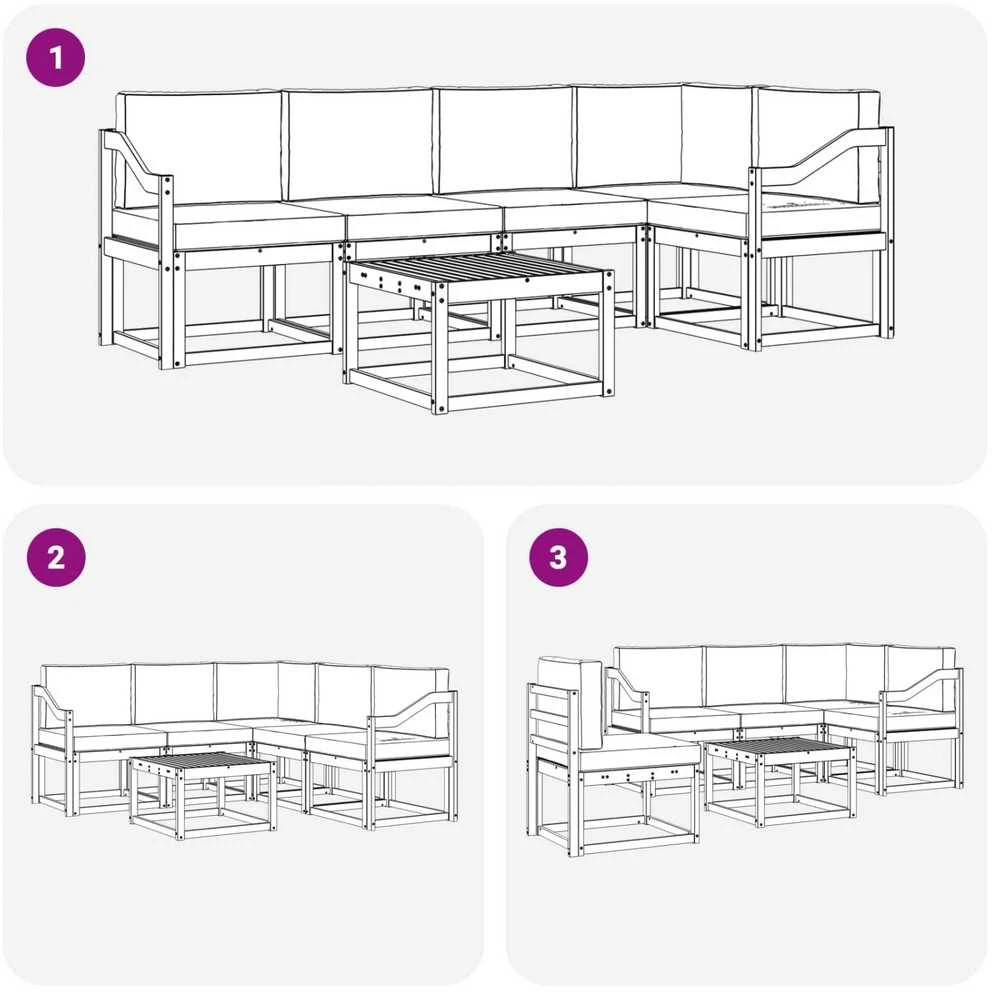 1

2

3