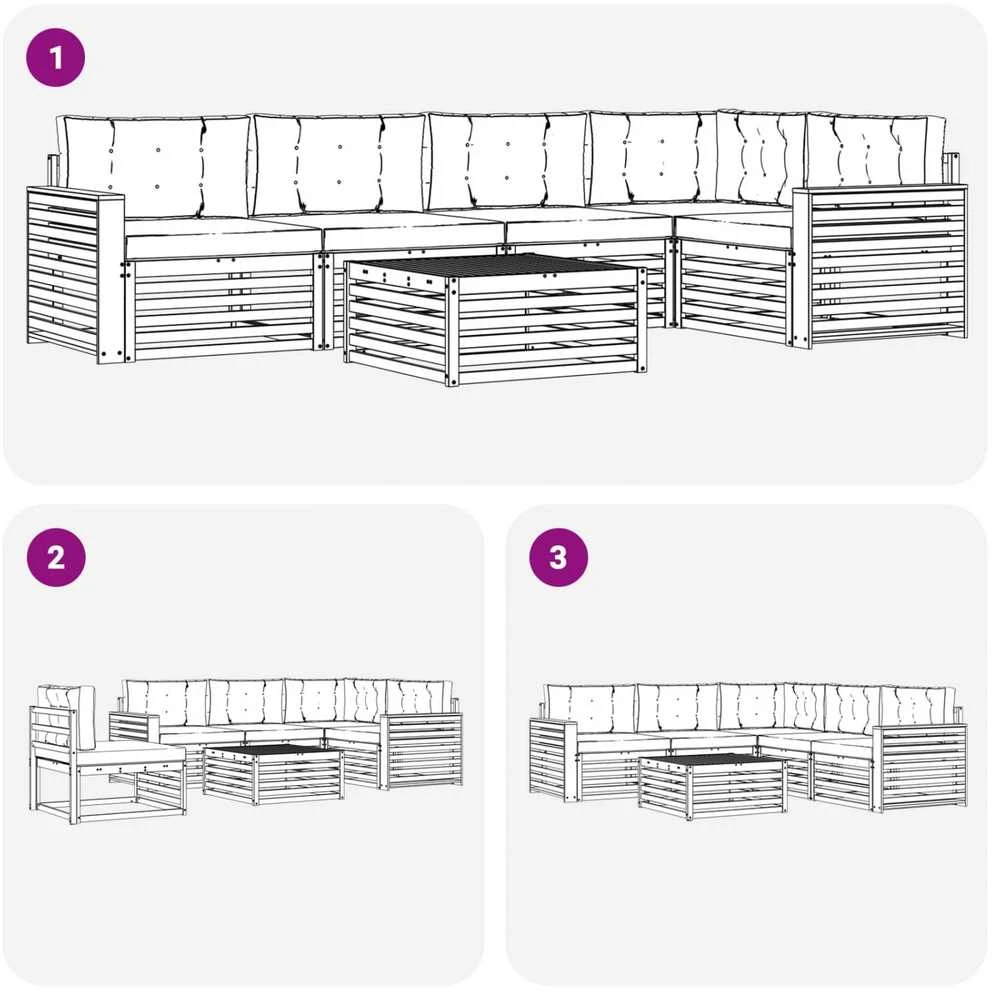 1

2

3