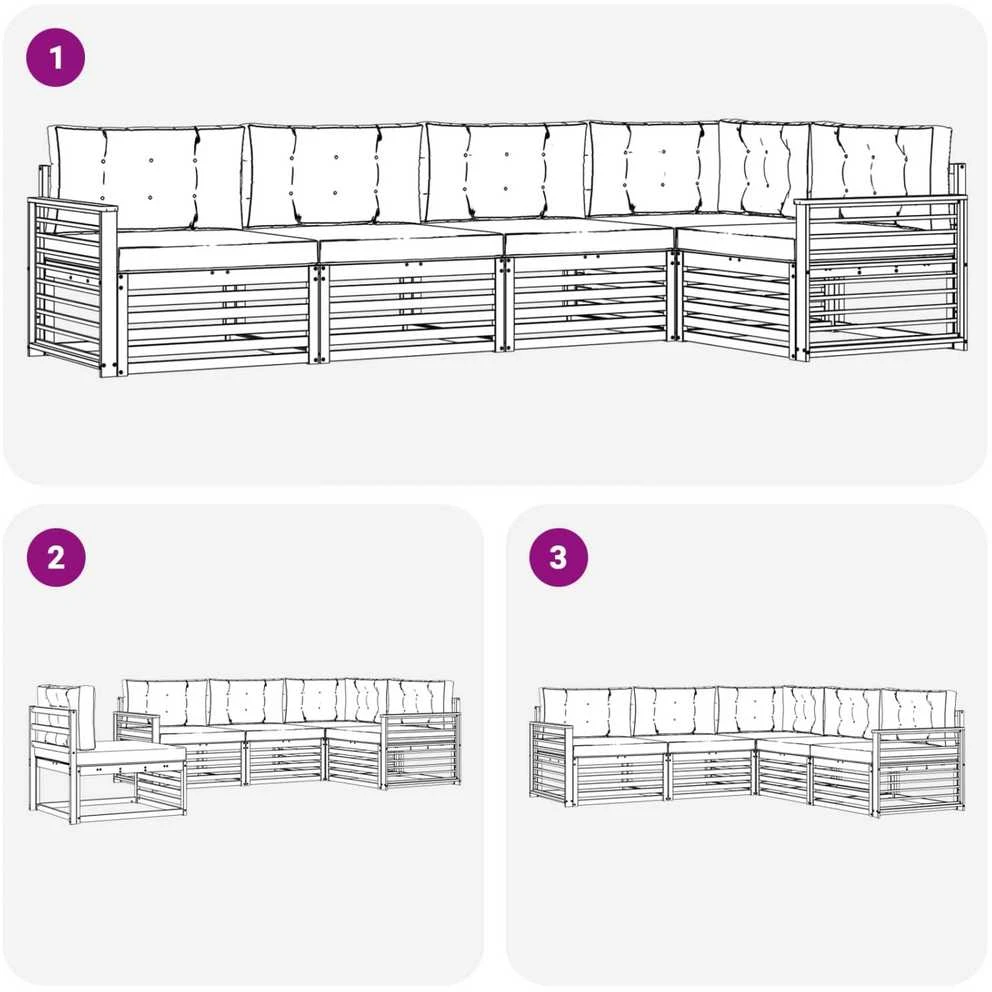 1

2

3