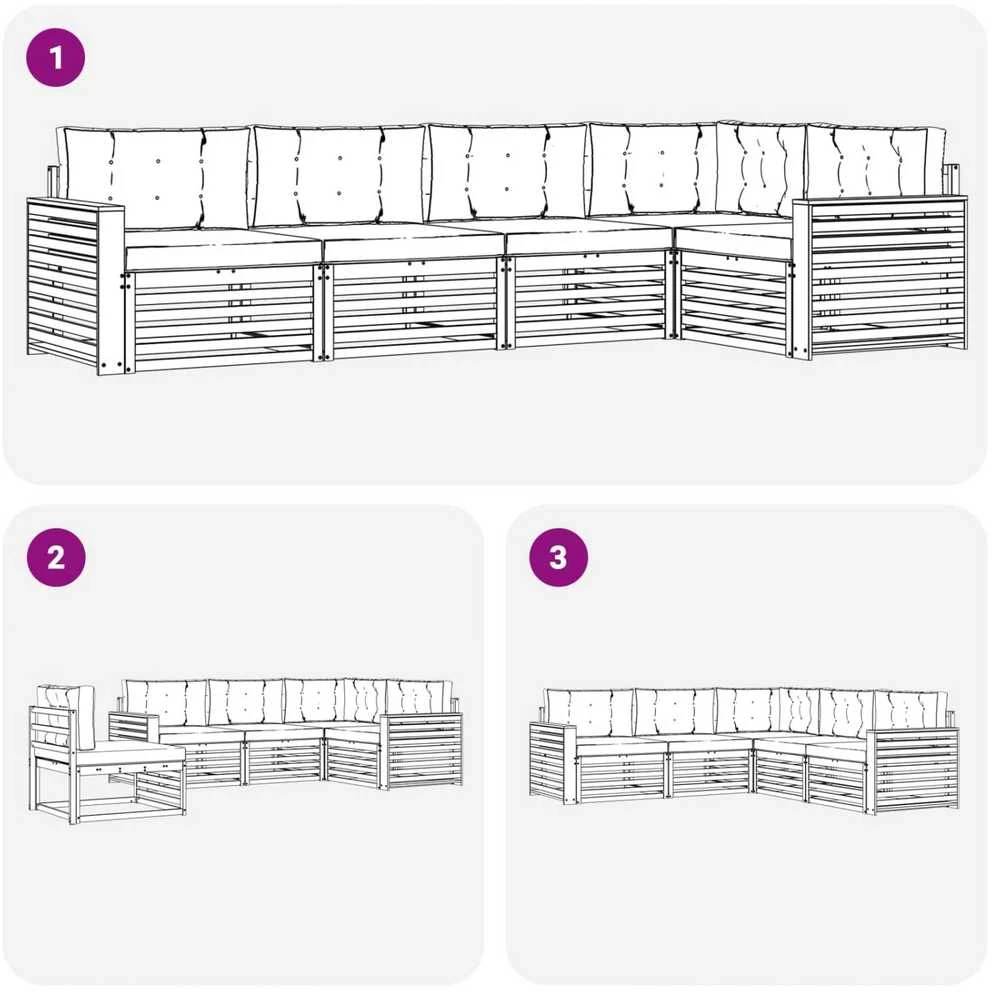 1

2

3