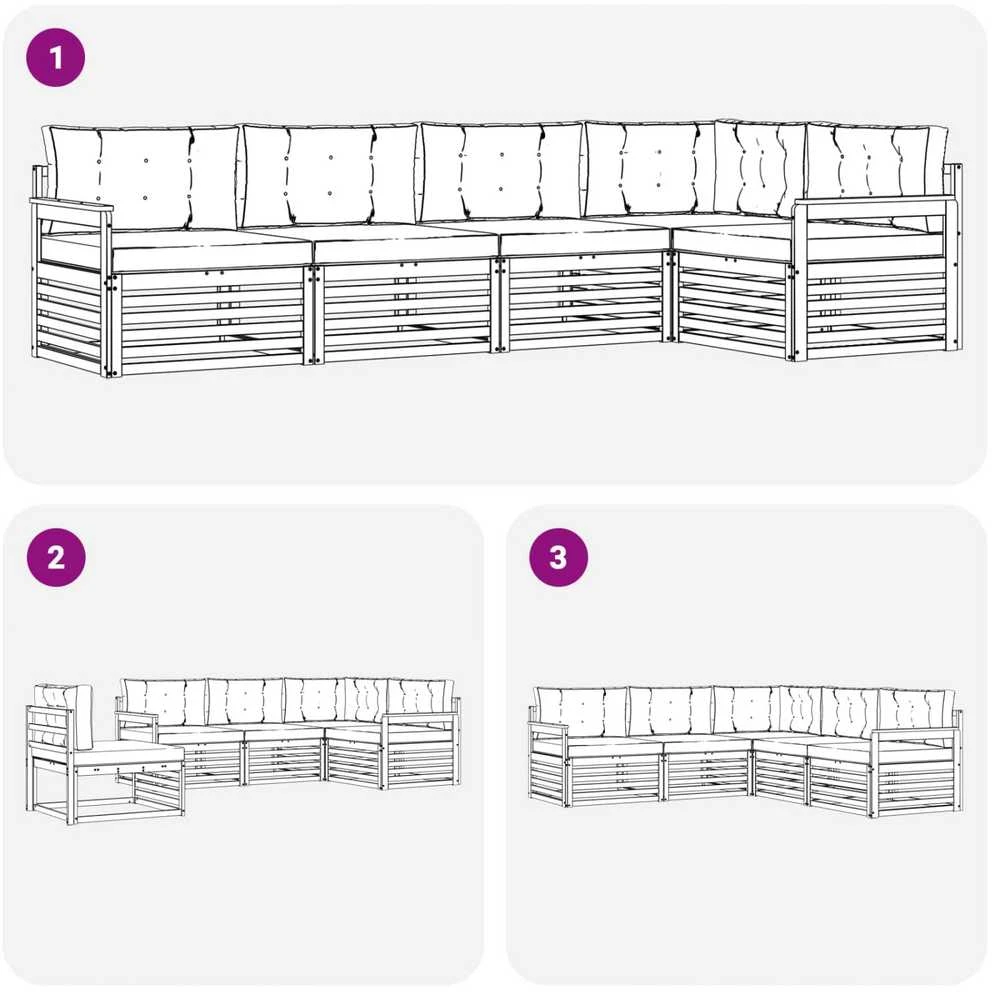 1

2

3