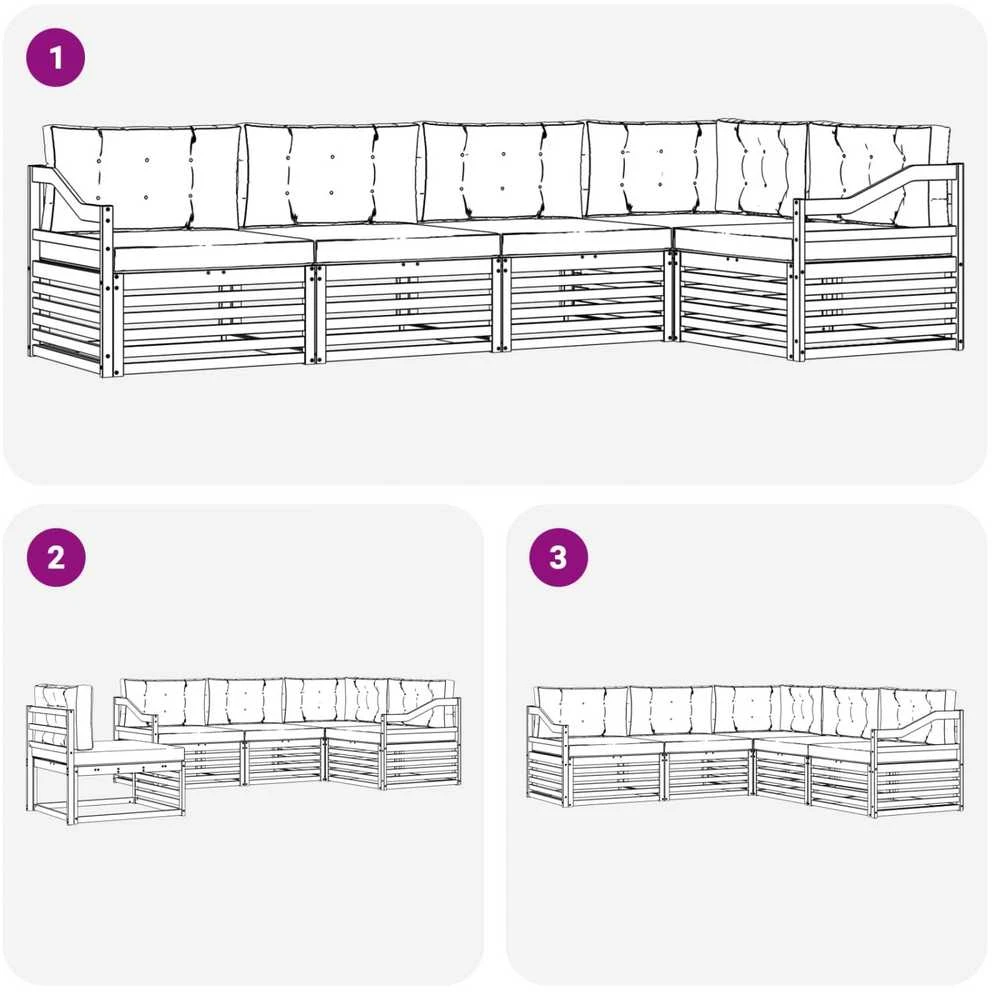 1

2

3