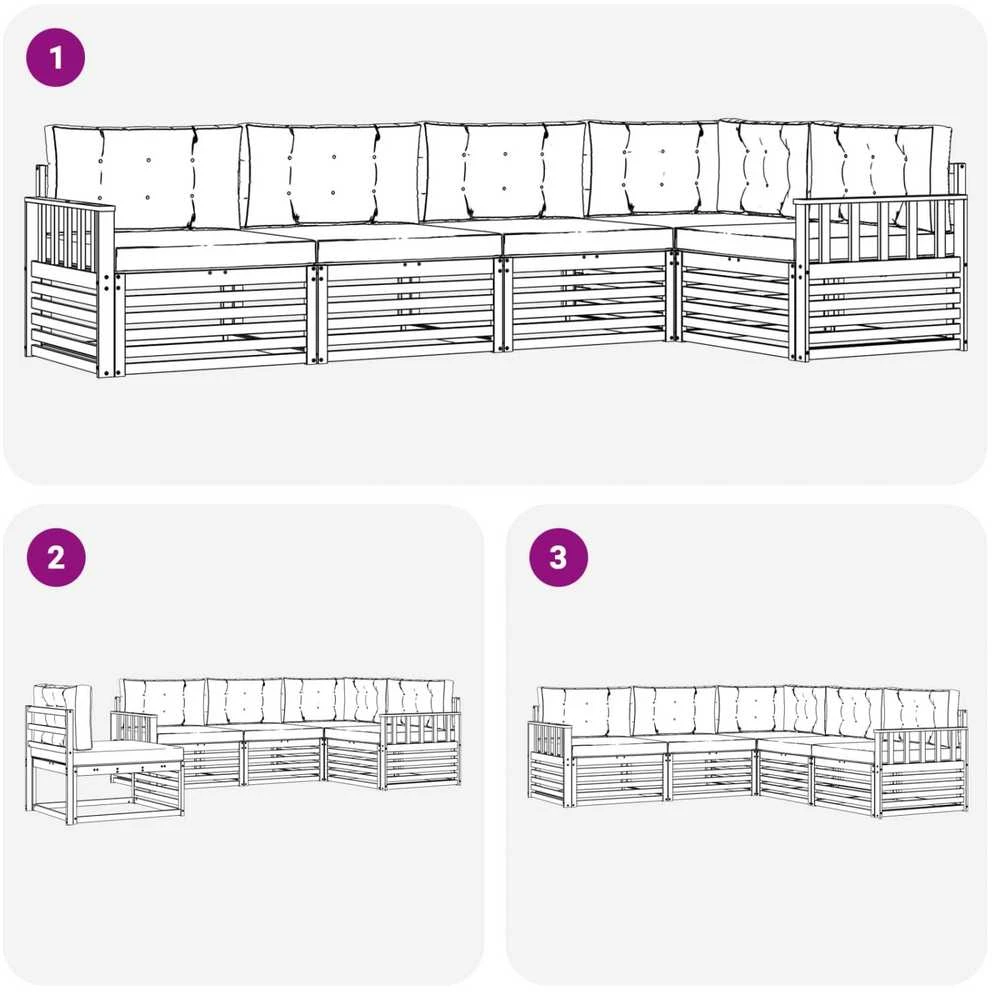 1

2

3