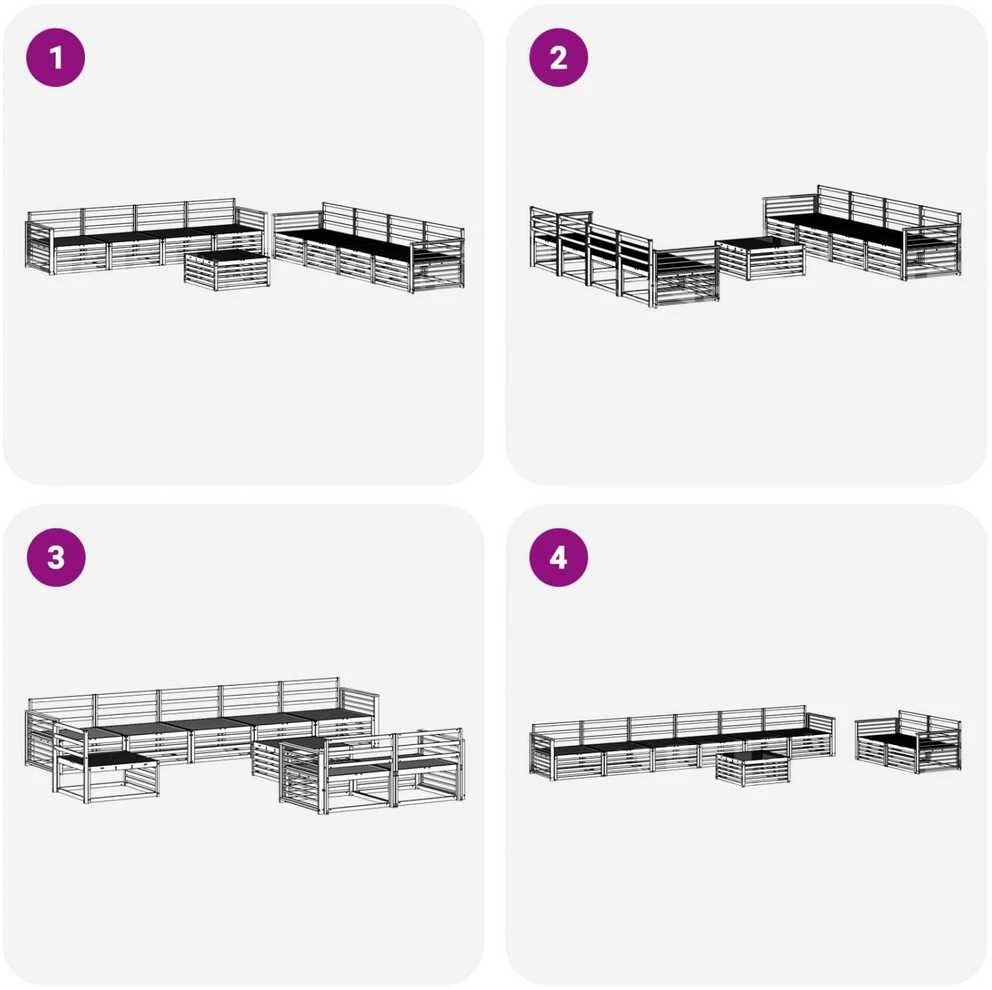 1

2

3

4