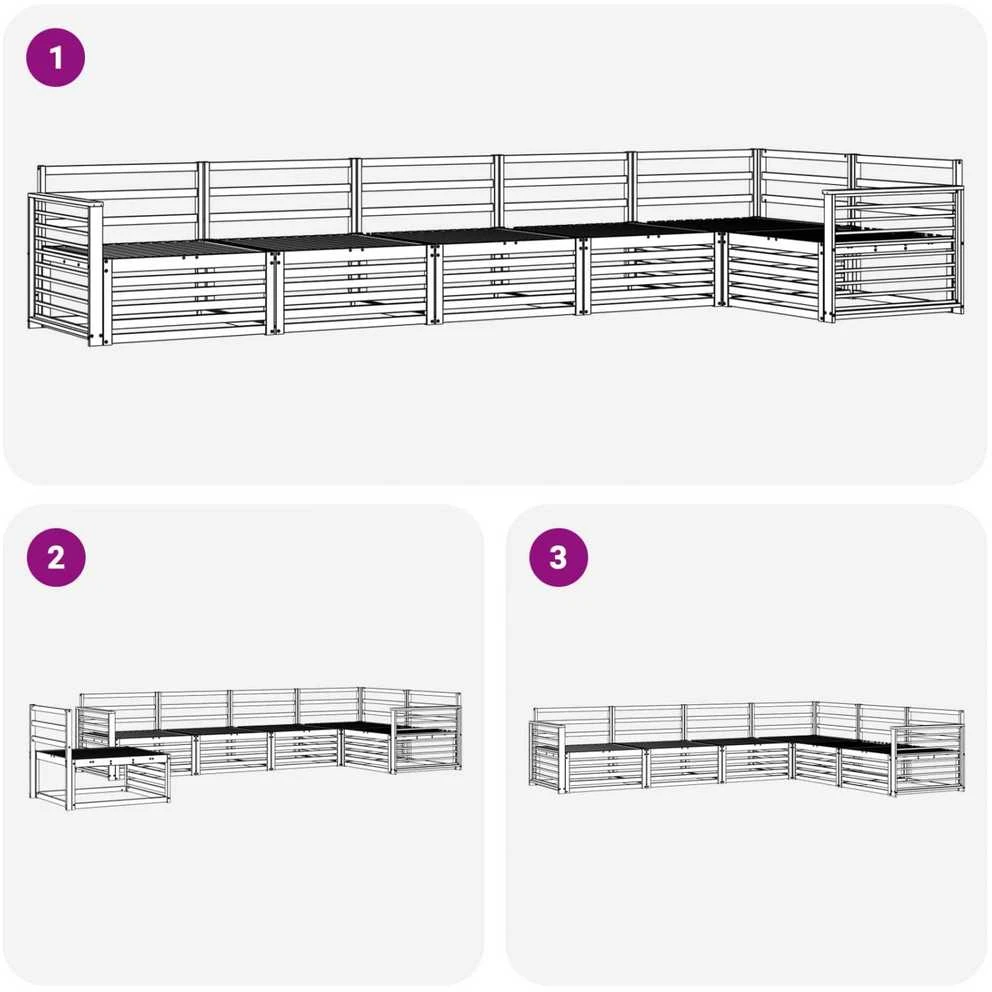 1

2

3