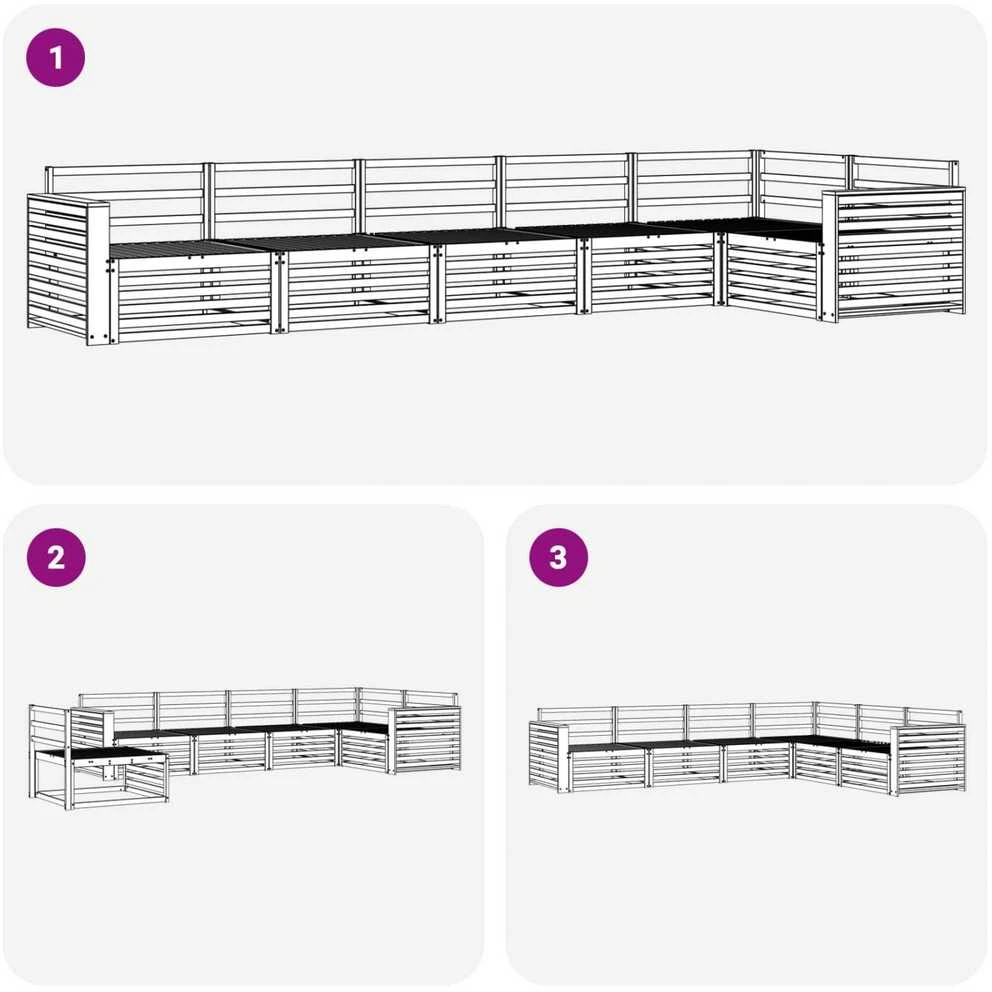 1

2

3