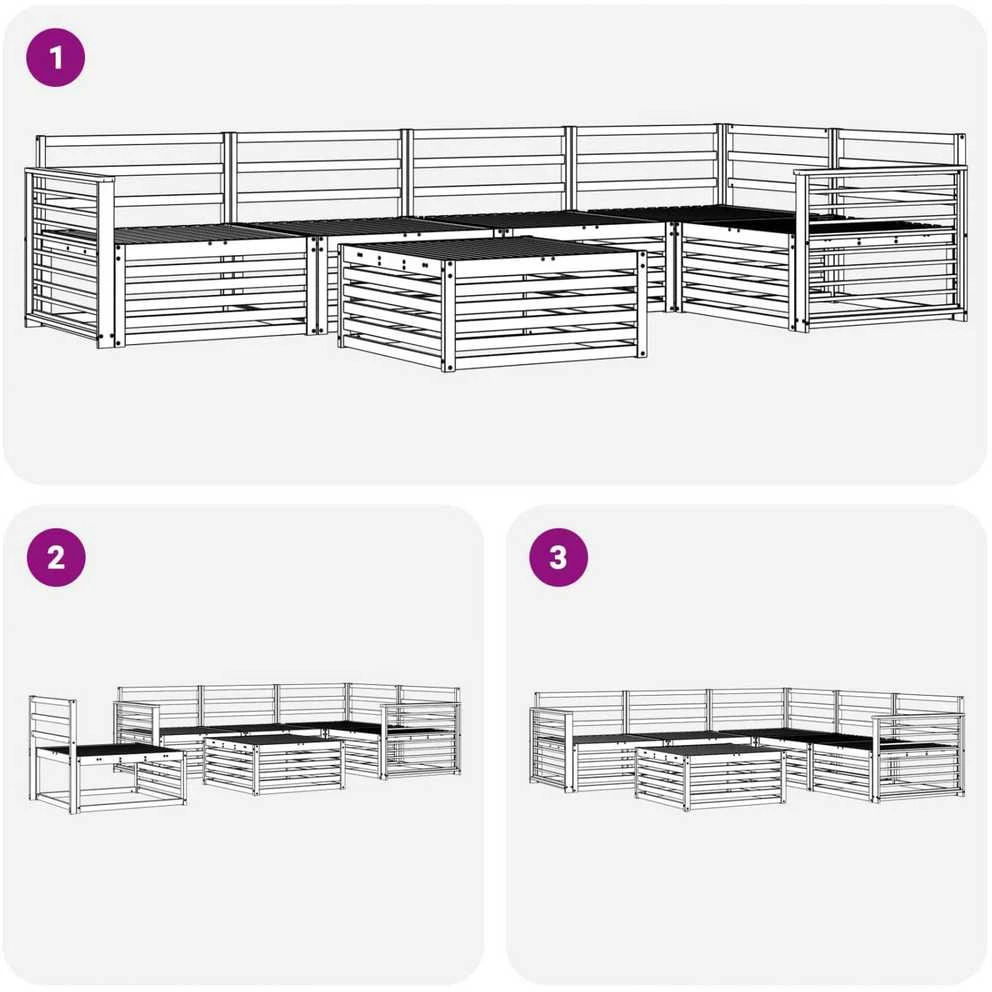 1

2

3