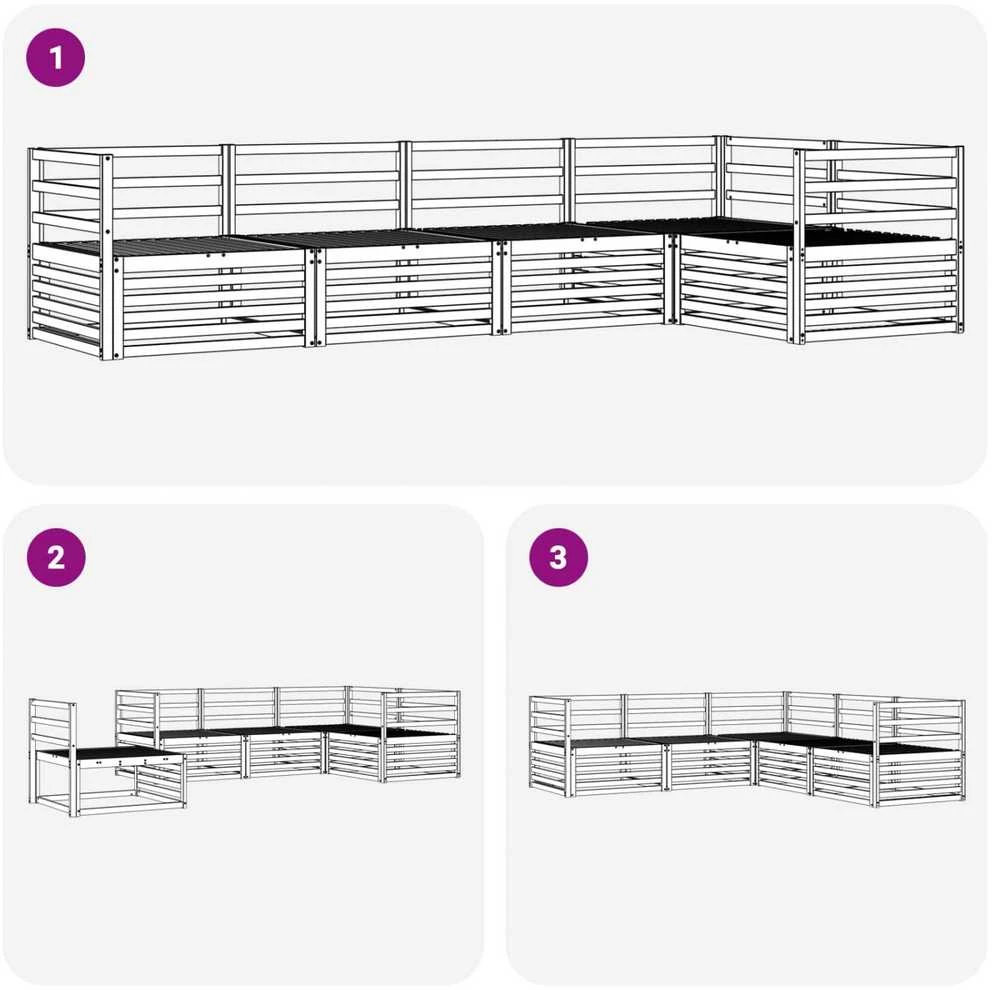 1

2

3