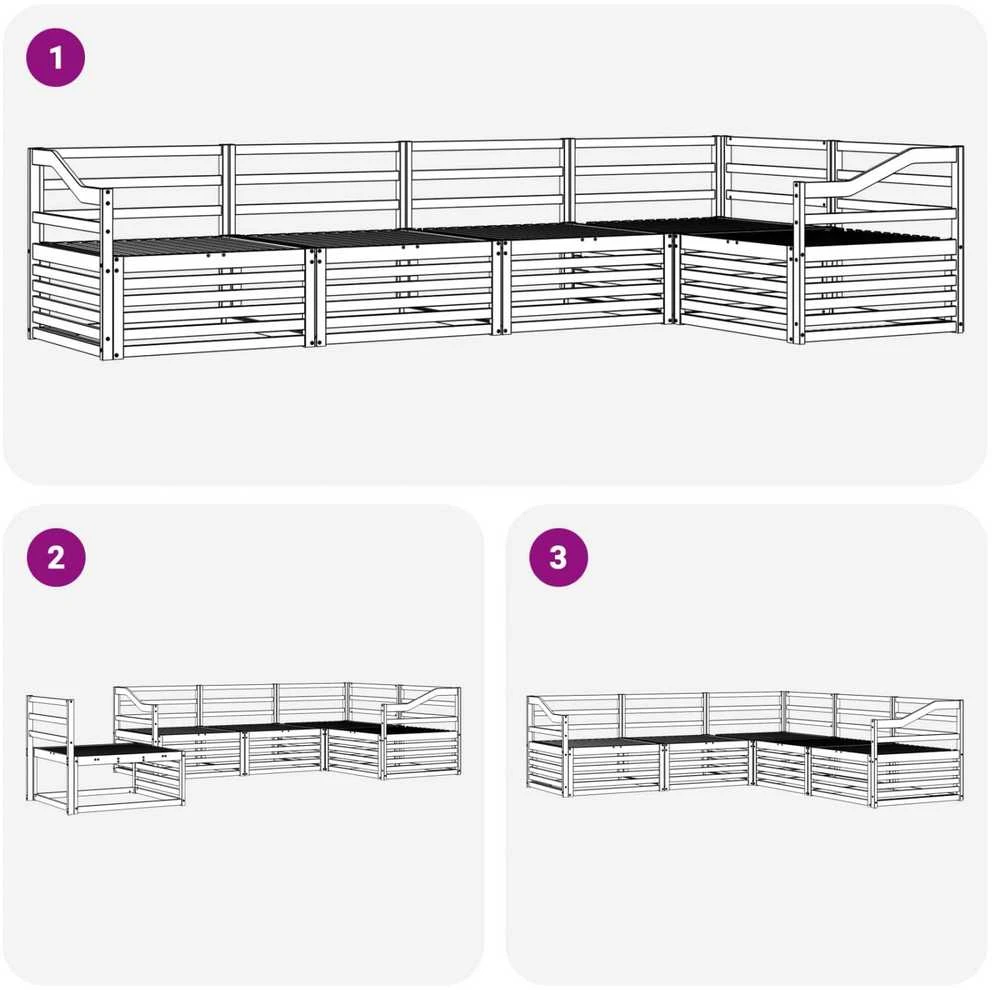 1

2

3