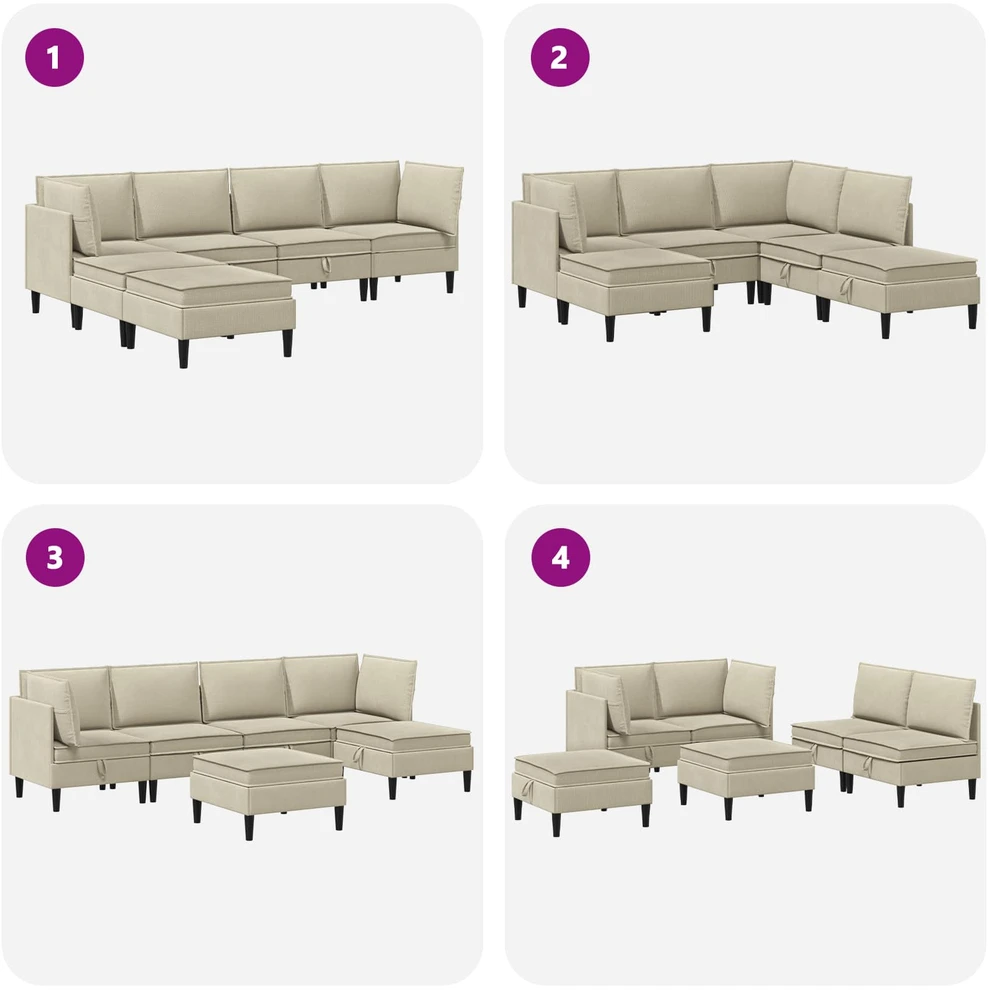 1

2

3

4