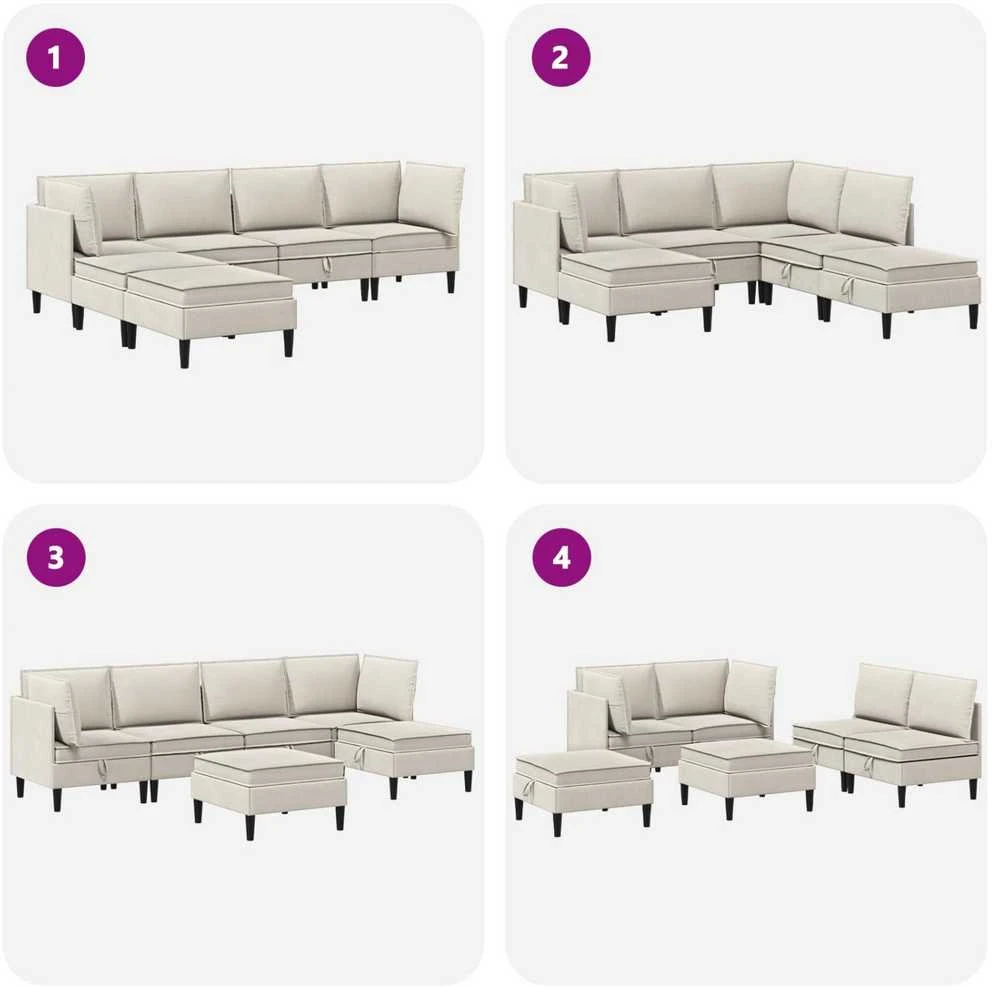 1

2

3

4