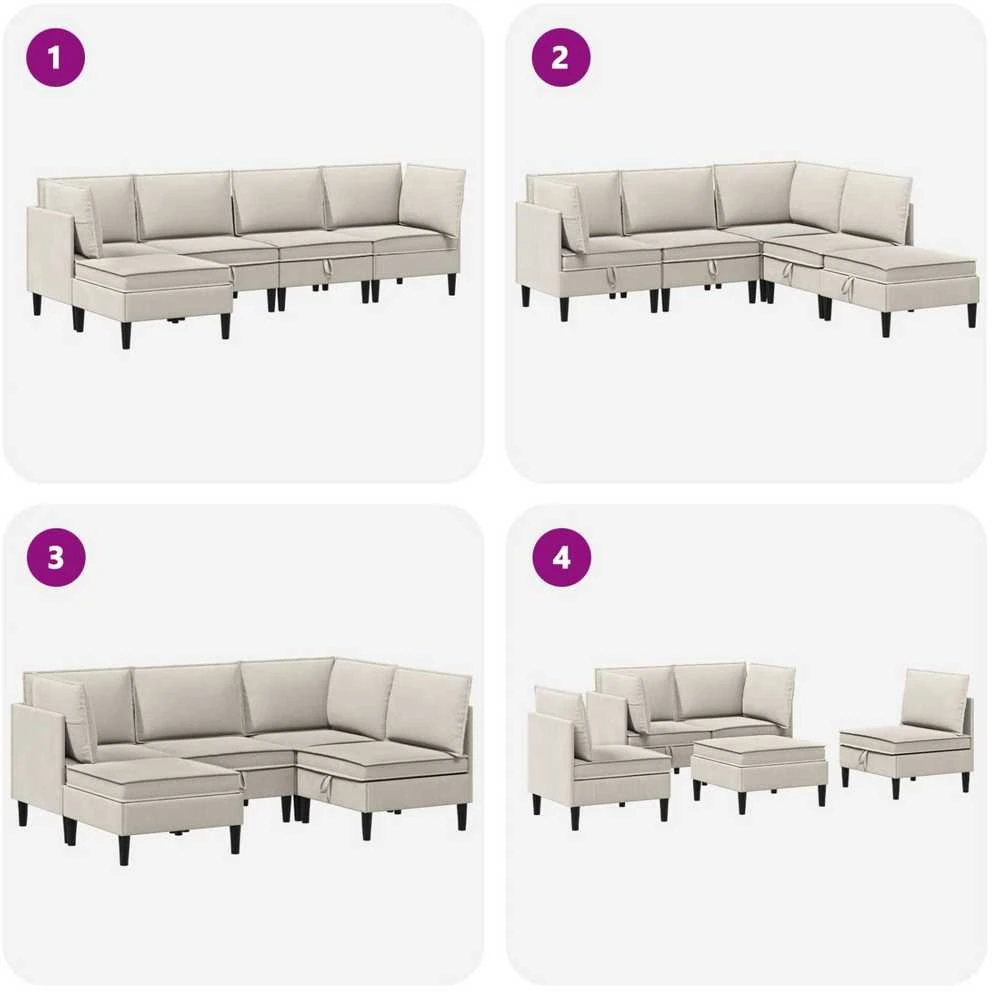 1

2

3

4