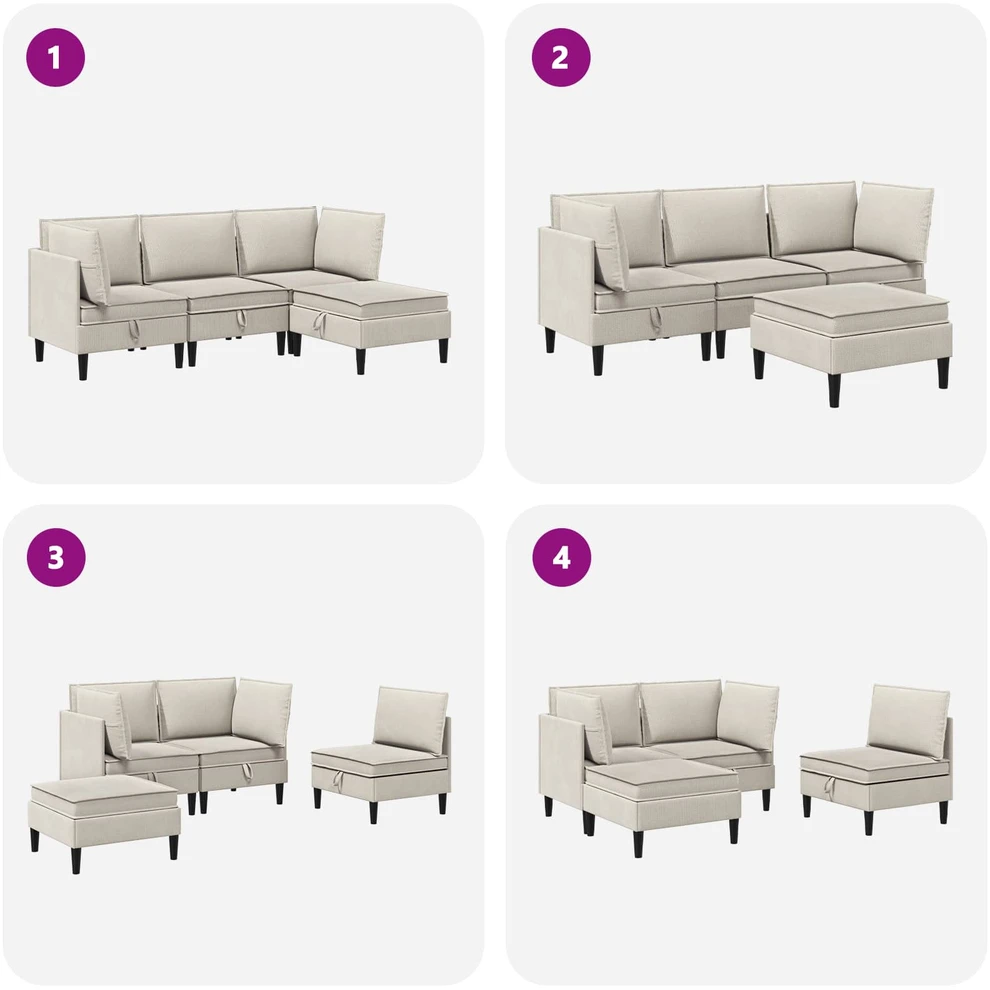 1

2

3

4