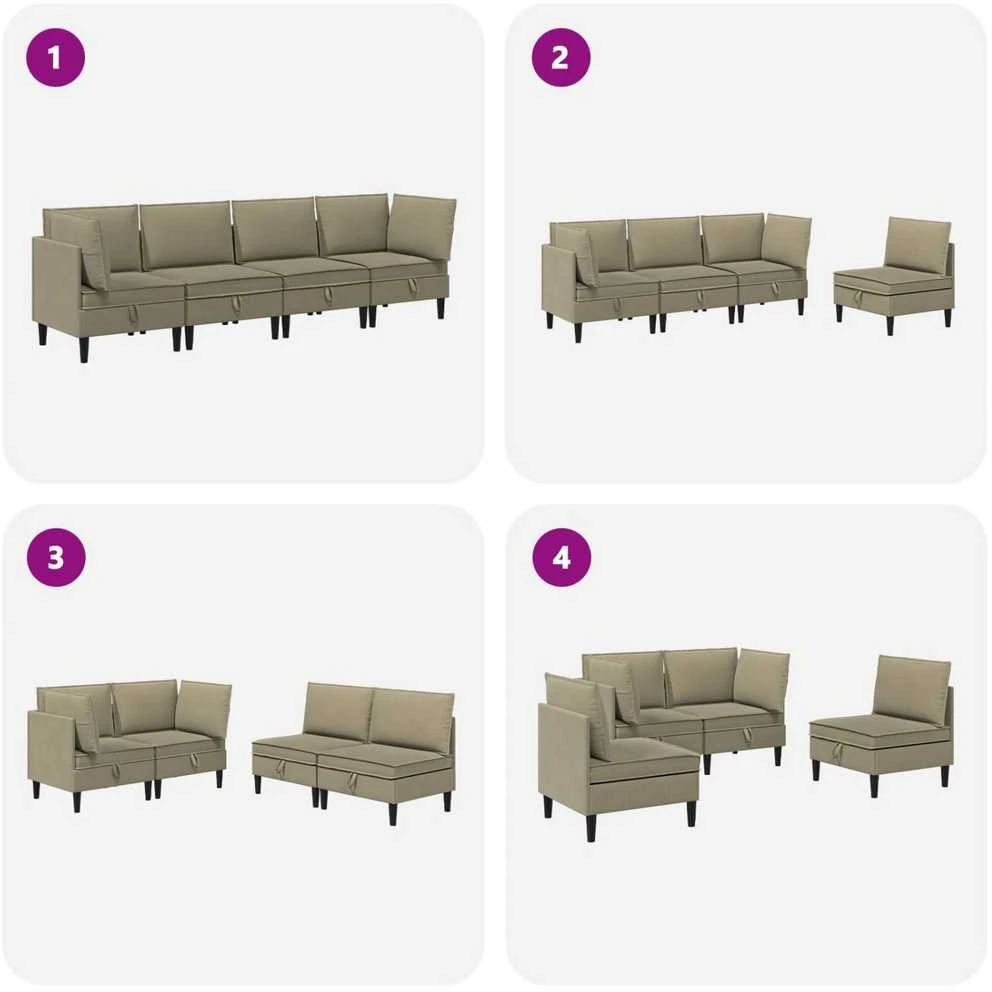 1

2

3

4