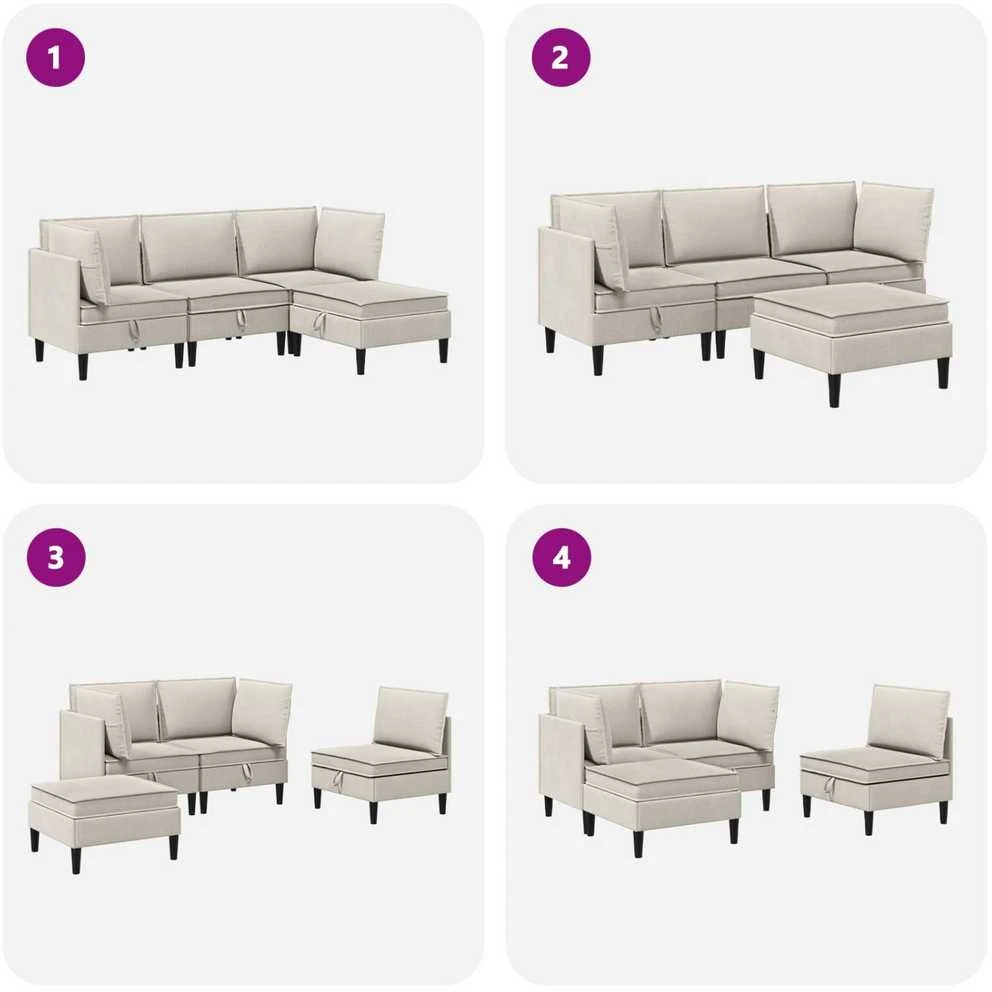 1

2

3

4