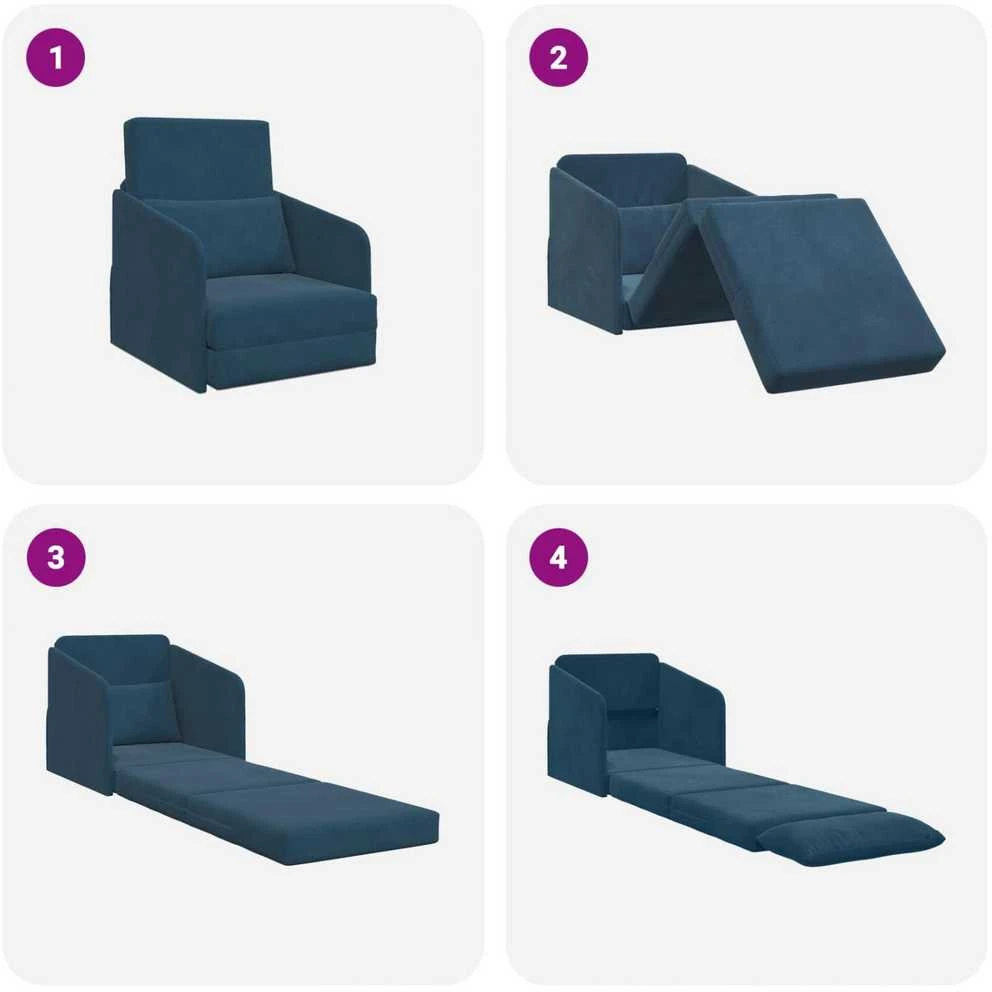 1

2

3

4