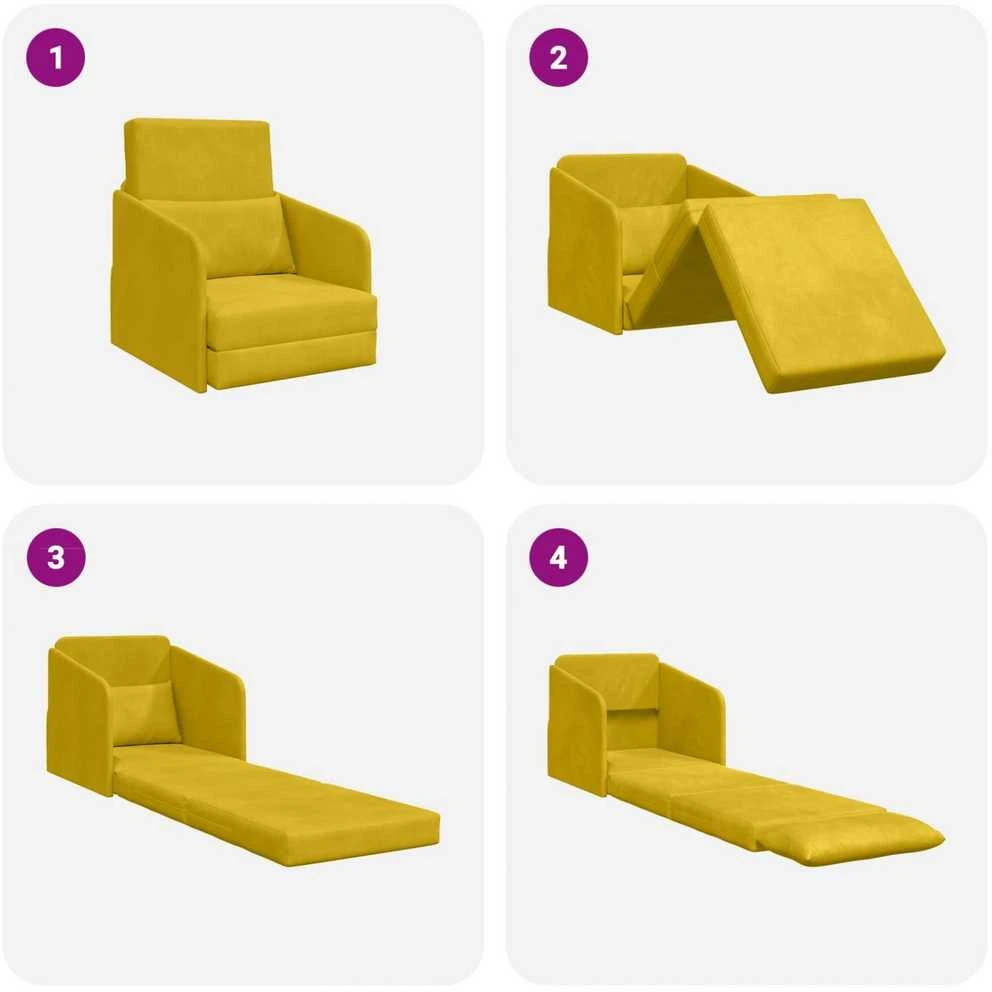 1

2

3

4