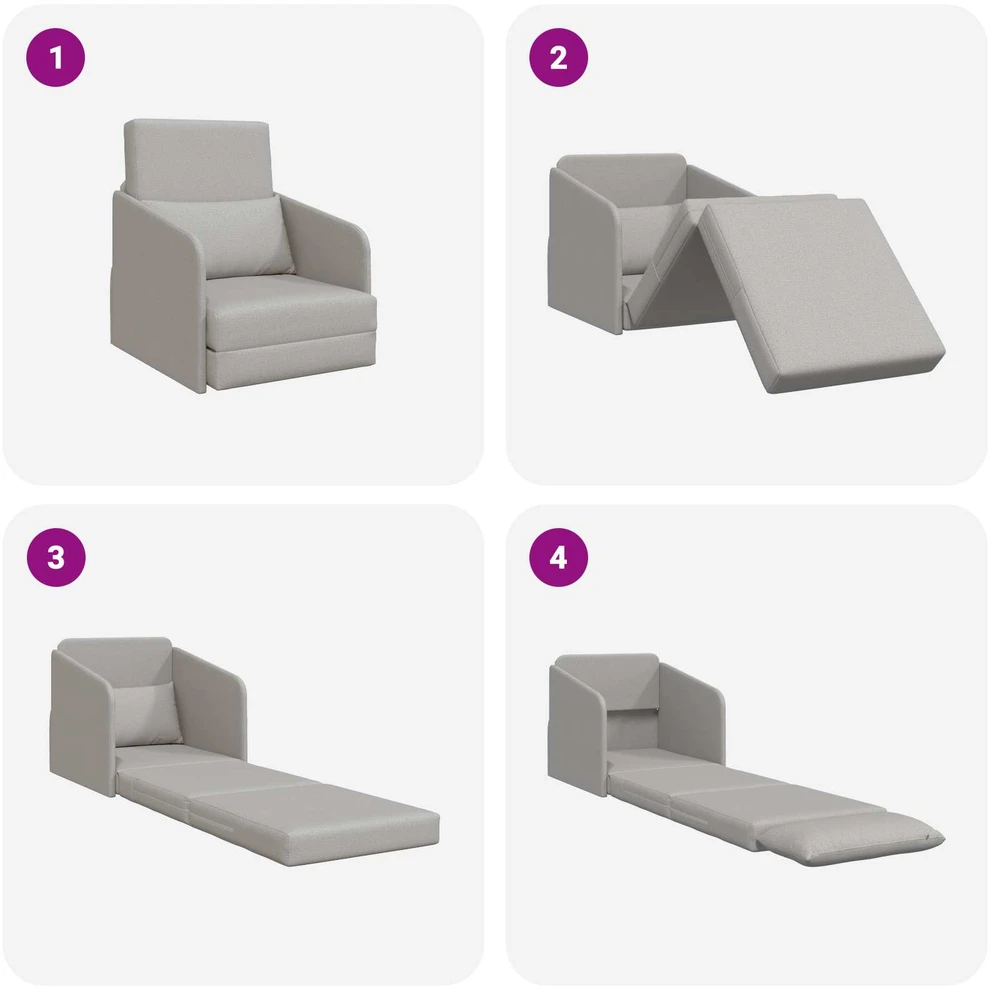 1

2

3

4