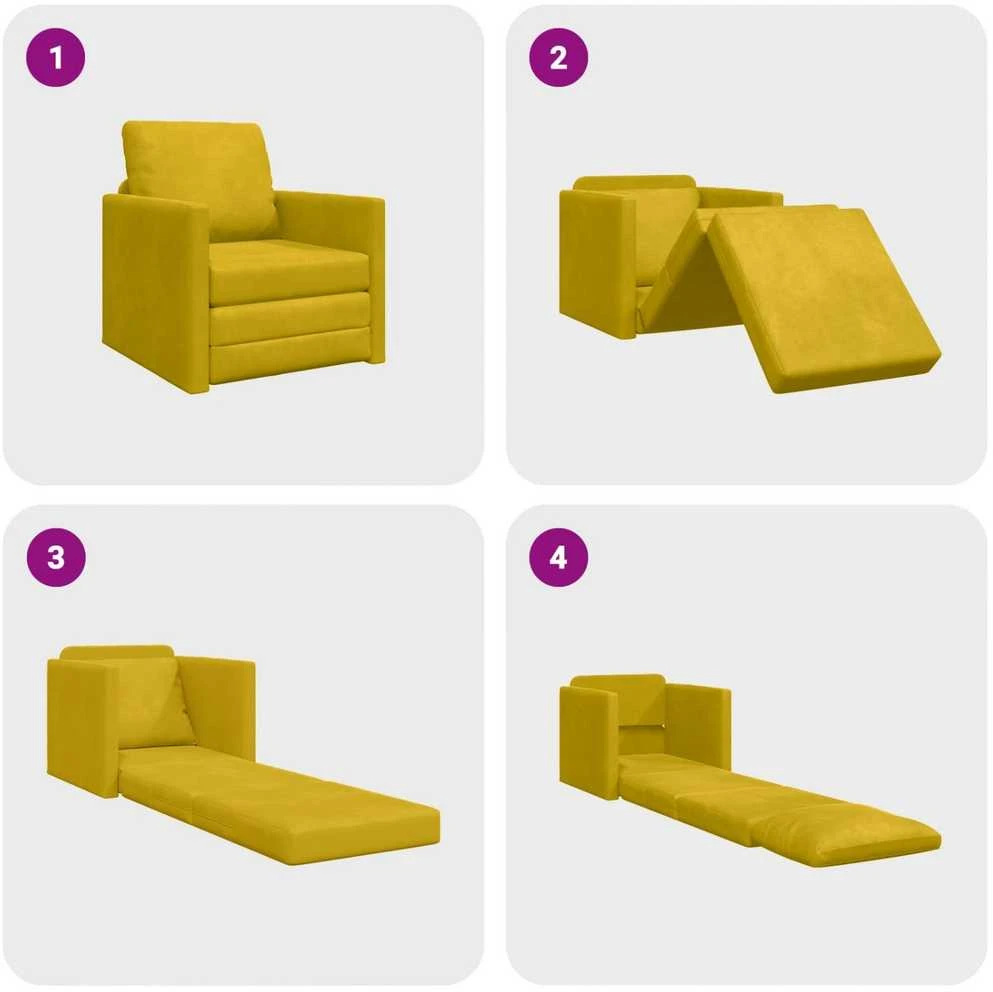 1
2
3
4