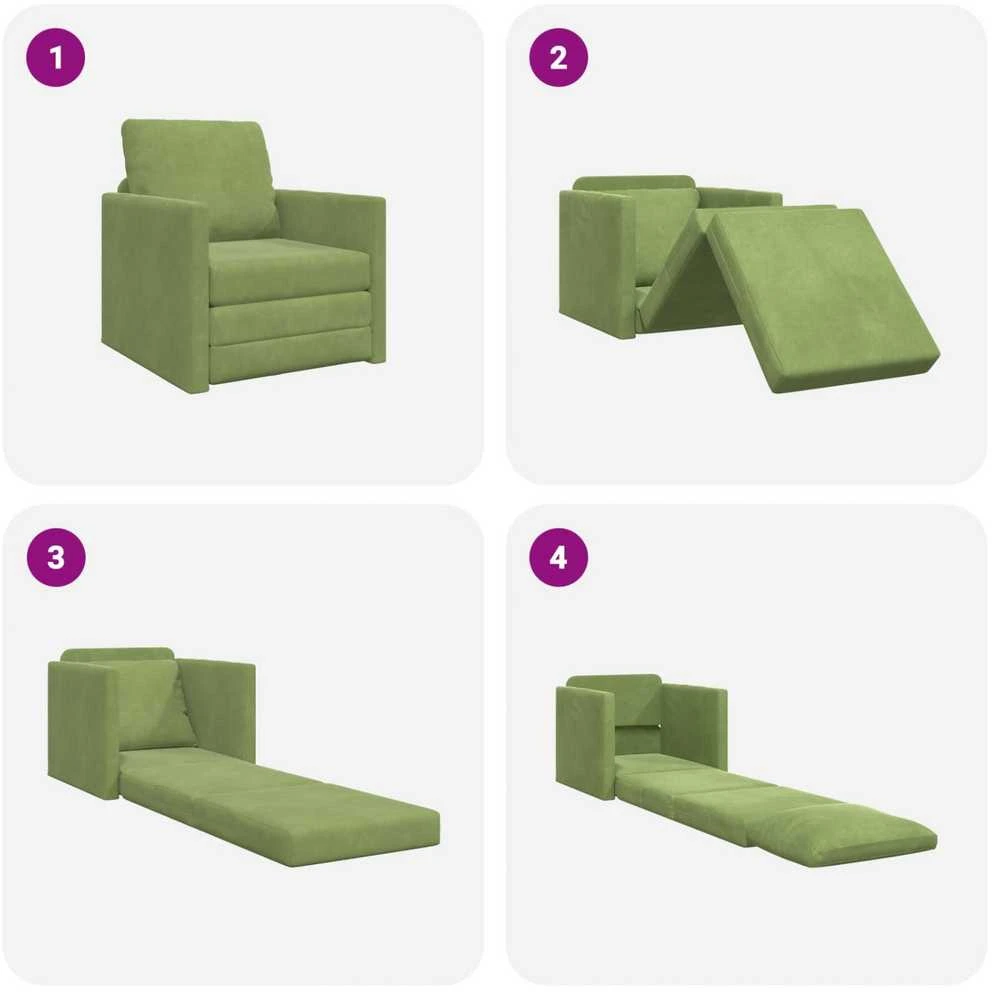 1

2

3

4