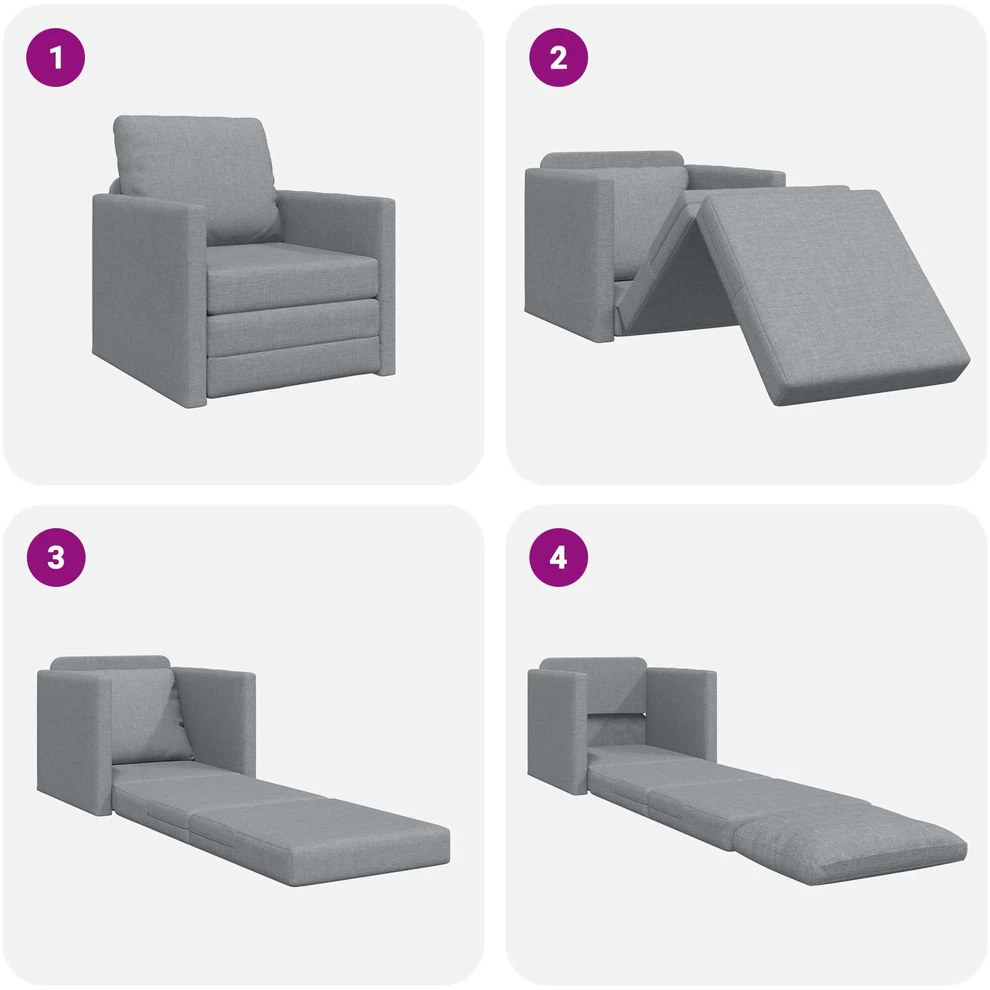 1

2

3

4