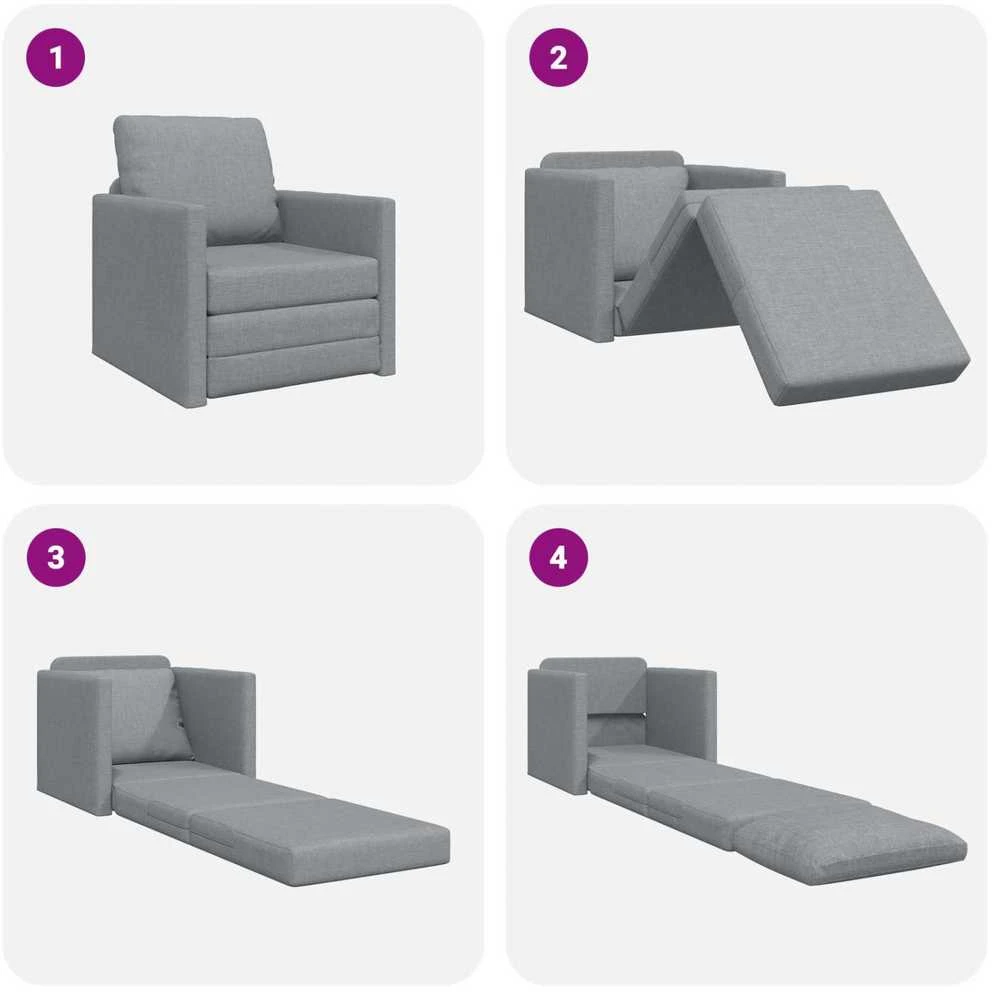 1

2

3

4