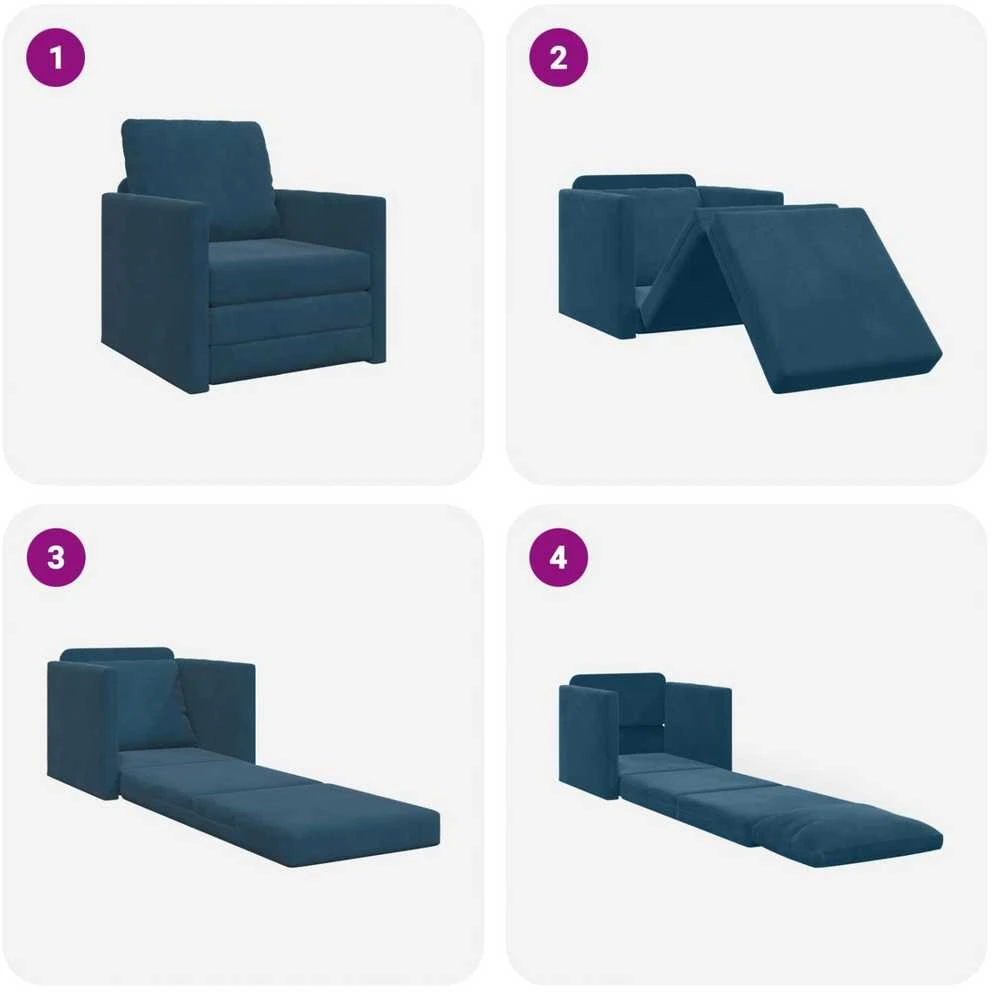 1

2

3

4