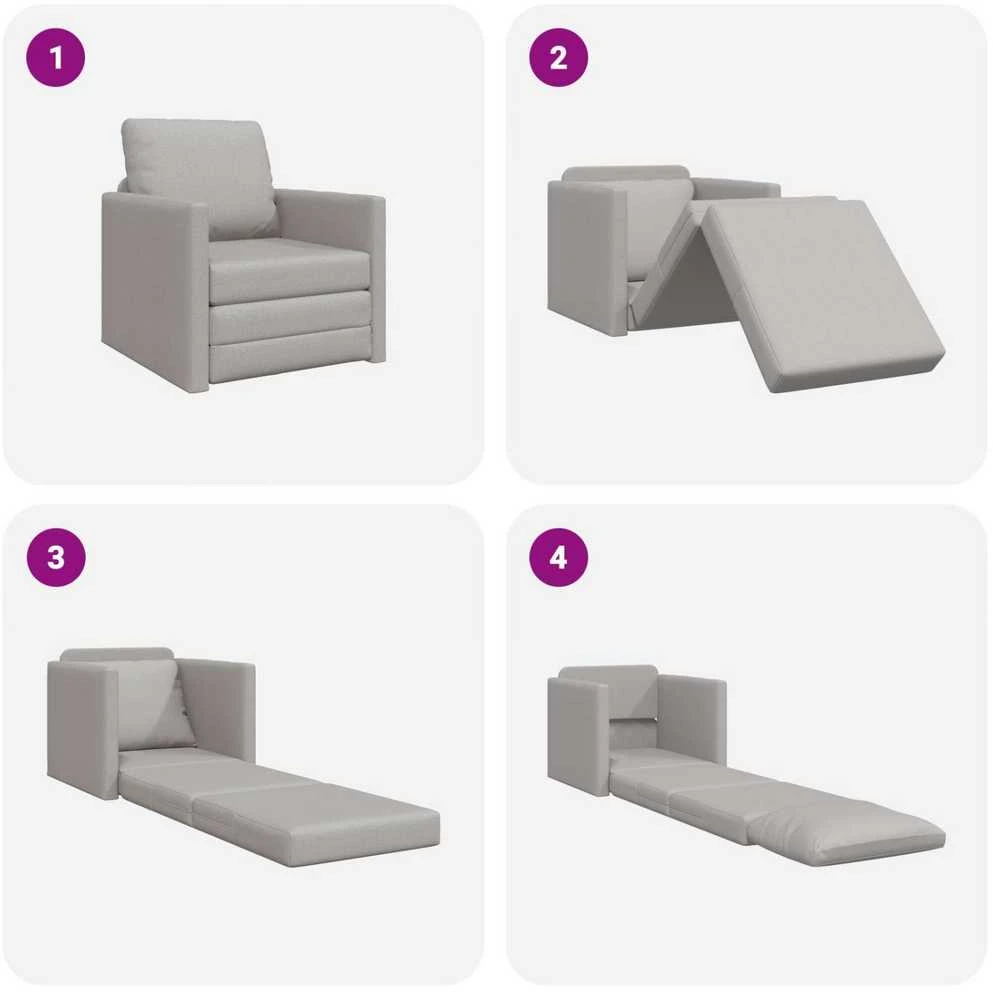 1

2

3

4