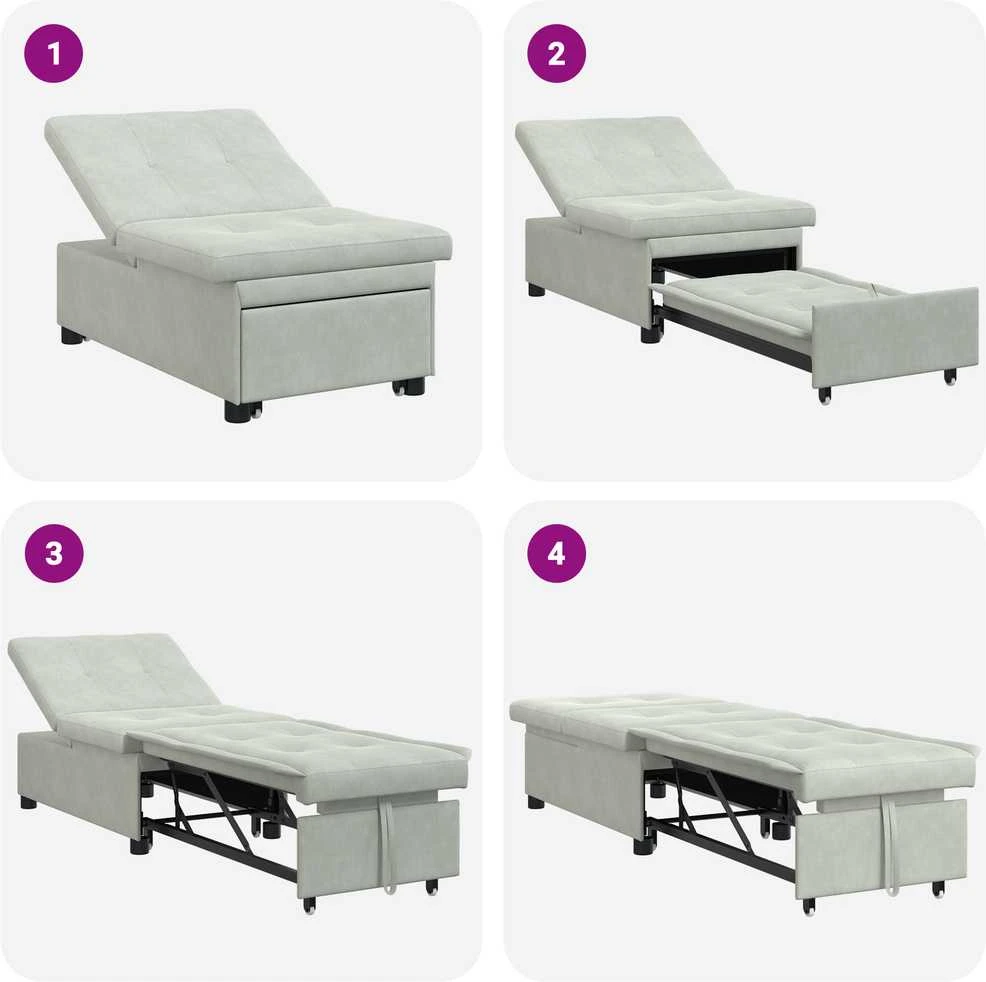 1

2

3

4