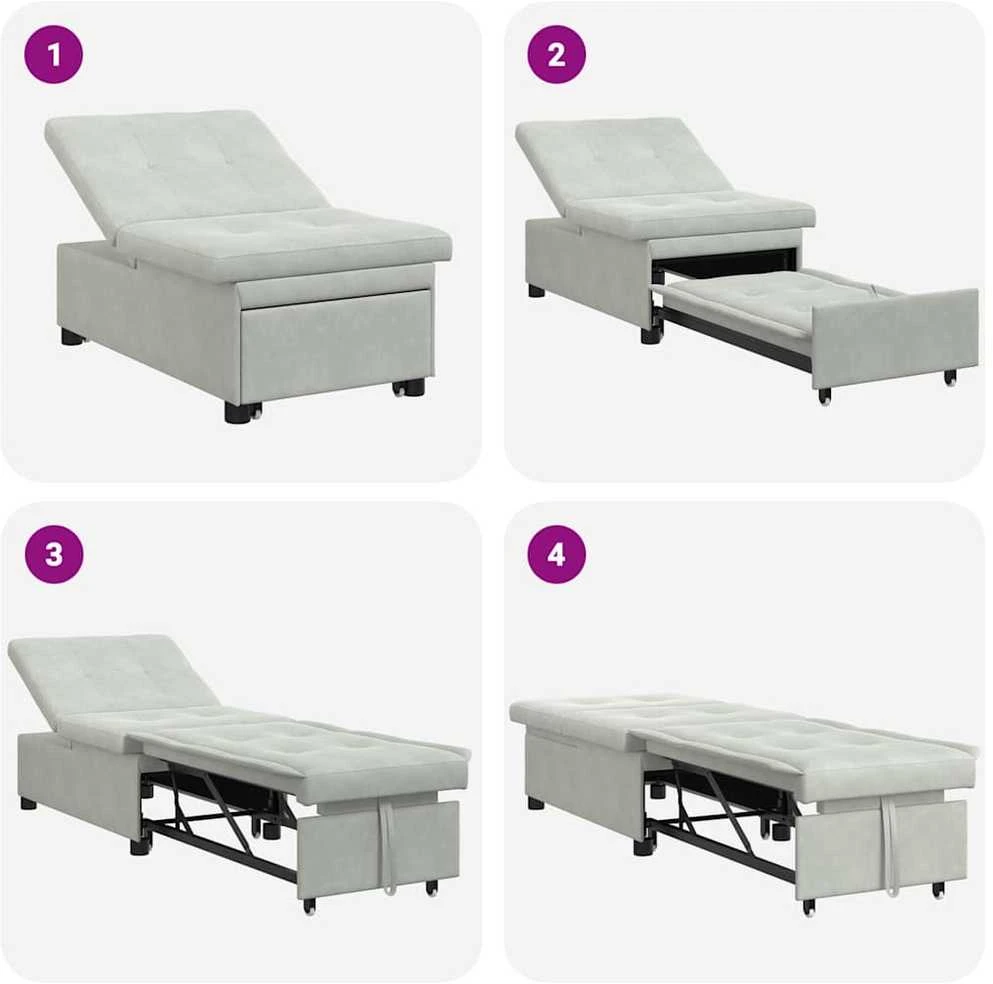 1

2

3

4