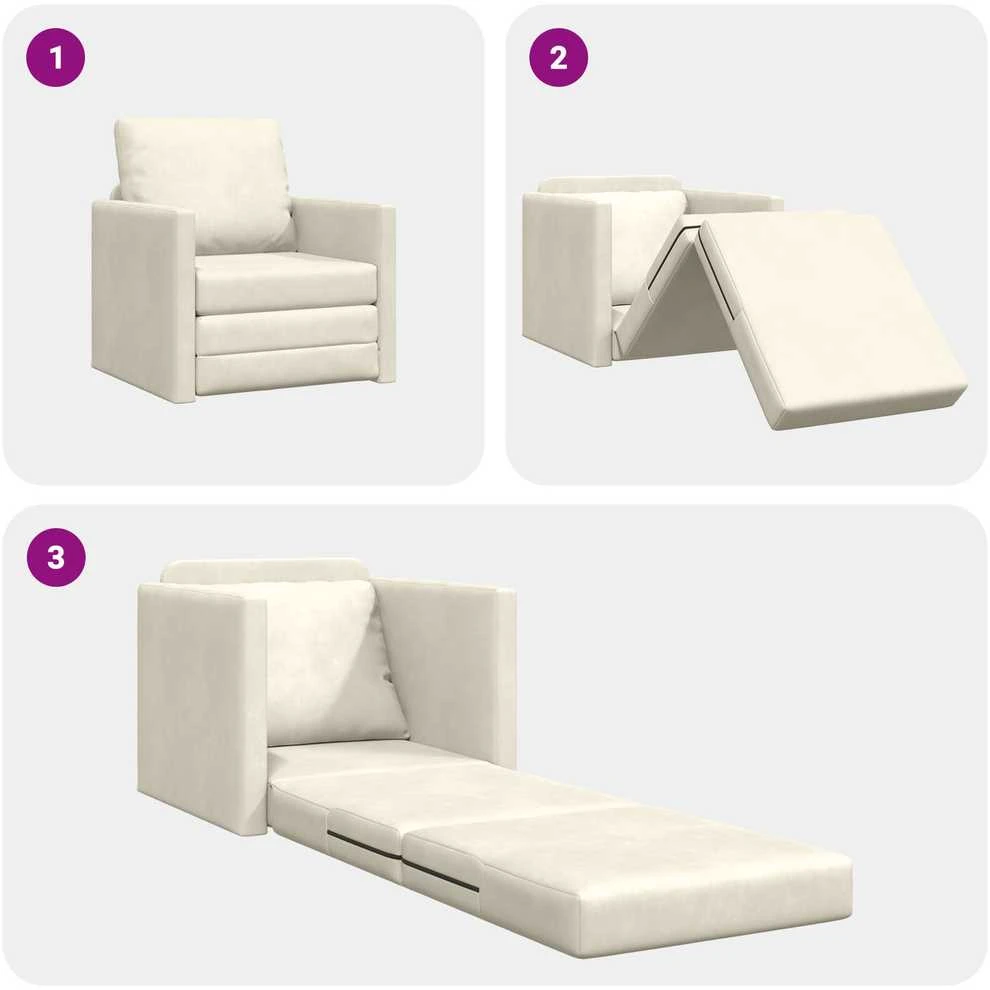 1

2

3