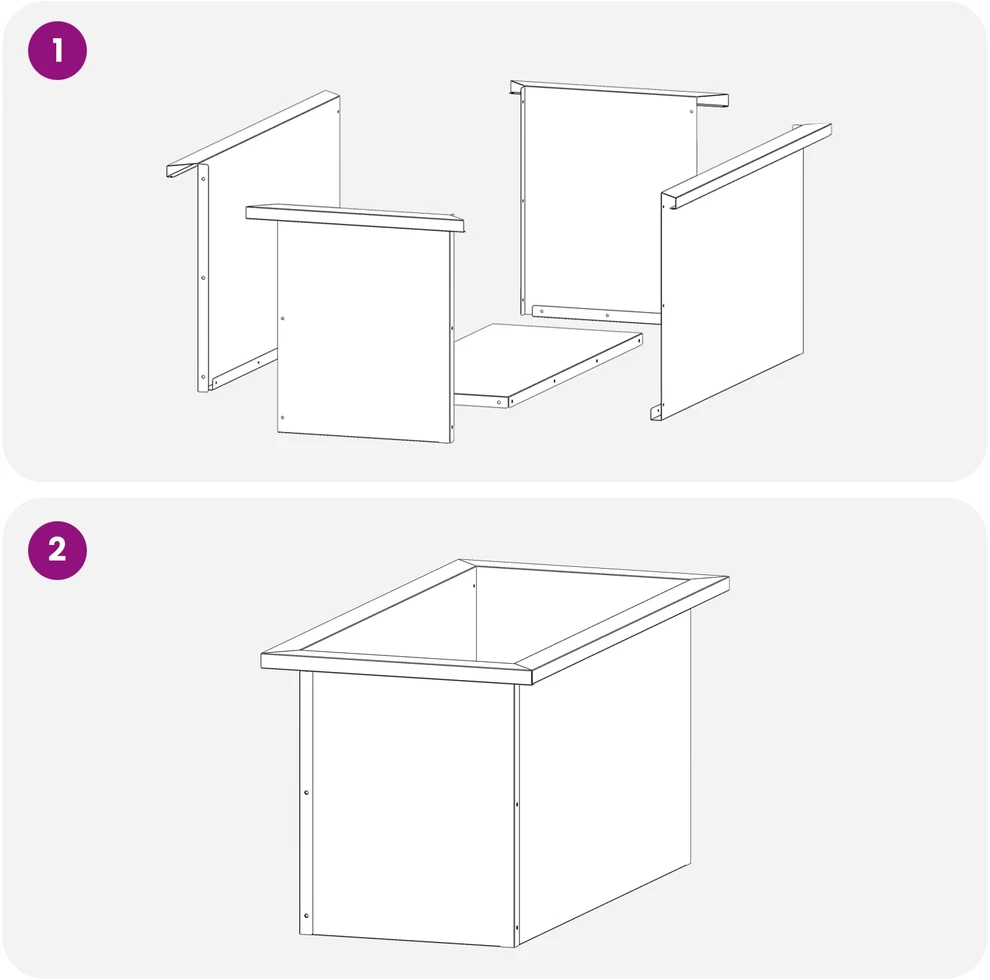 1

2