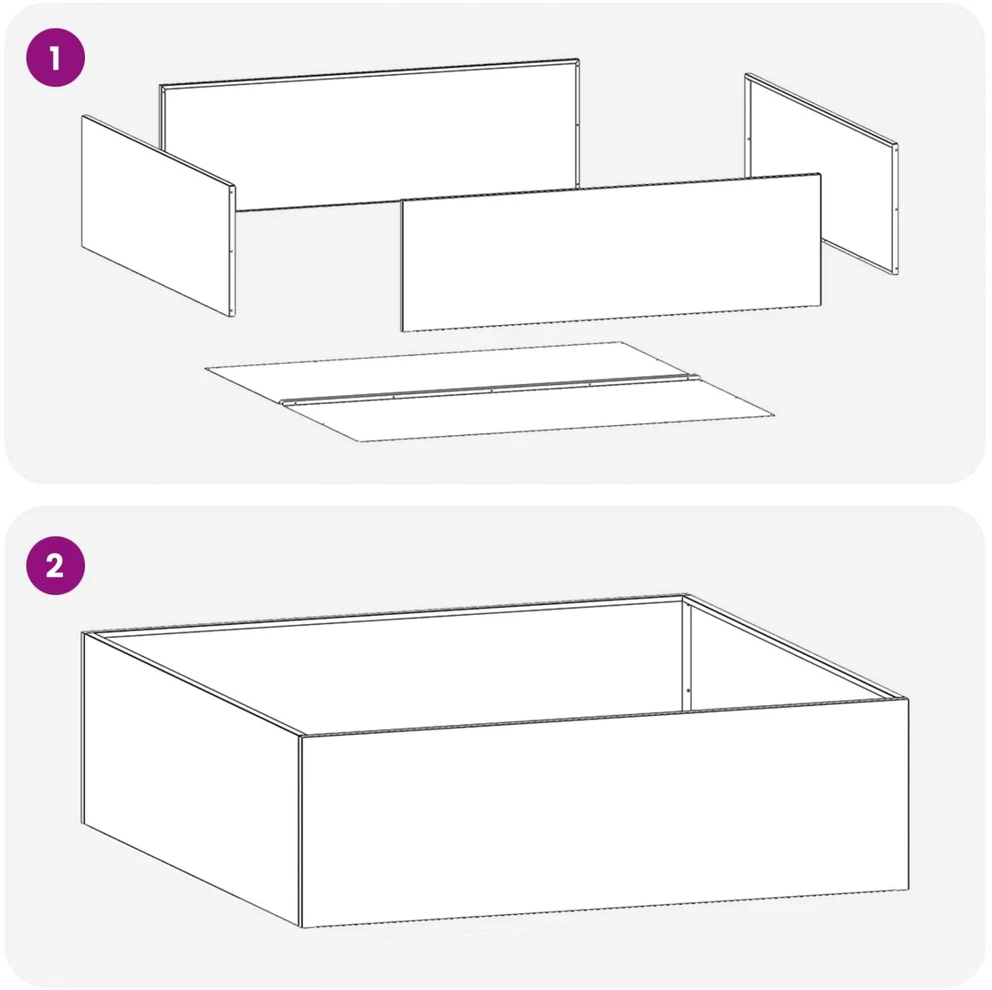 1

2