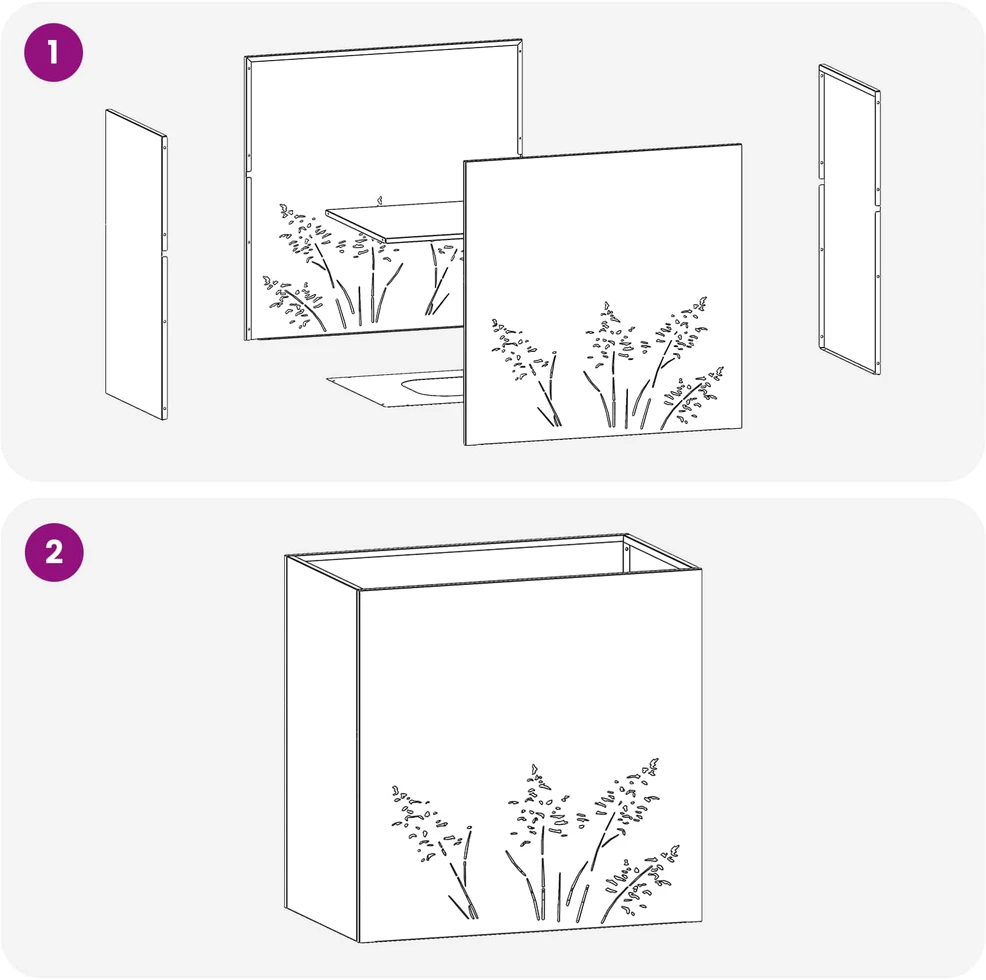 1

2